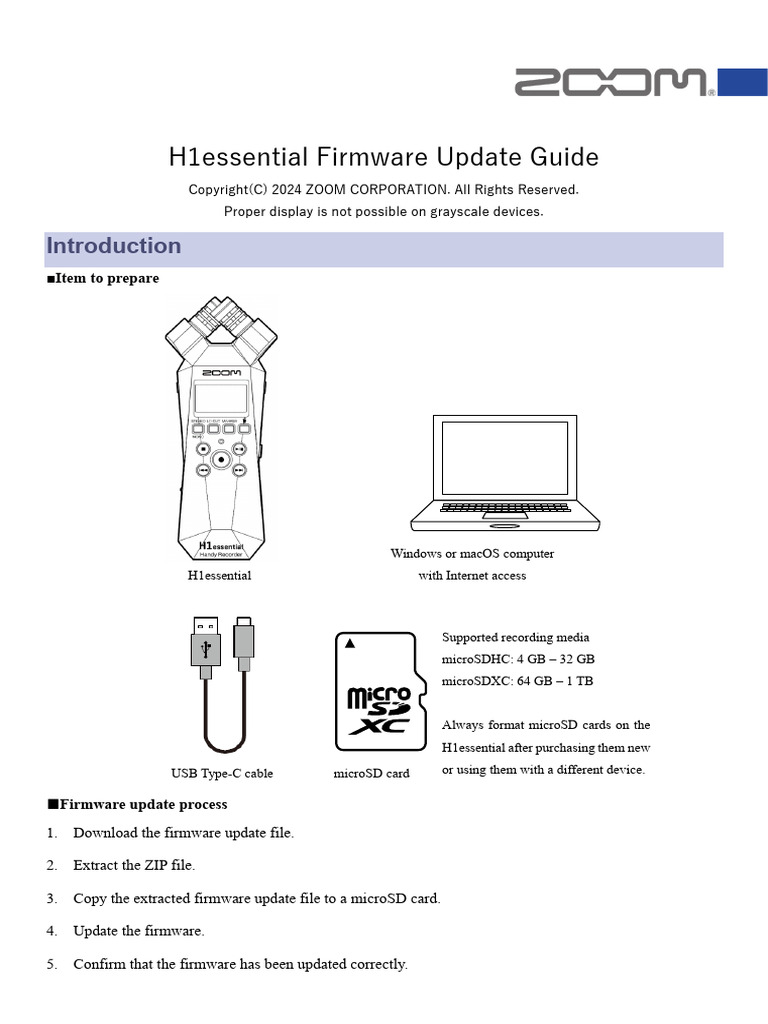 ZOOM

H1essential Firmware Update Guide

Copyright(C) 2024 ZOOM CORPORATION. All Rights Reserved.

Proper display is not possible on grayscale devices.

Introduction

■Item to prepare

ZOOM

H1essential
Handy Recorder

H1essential

Windows or macOS computer with Internet access

USB Type-C cable

micro SD XC

microSD card

Supported recording media
microSDHC: 4 GB – 32 GB
microSDXC: 64 GB – 1 TB

Always format microSD cards on the H1essential after purchasing them new or using them with a different device.

■Firmware update process

1. Download the firmware update file.

2. Extract the ZIP file.

3. Copy the extracted firmware update file to a microSD card.

4. Update the firmware.

5. Confirm that the firmware has been updated correctly.