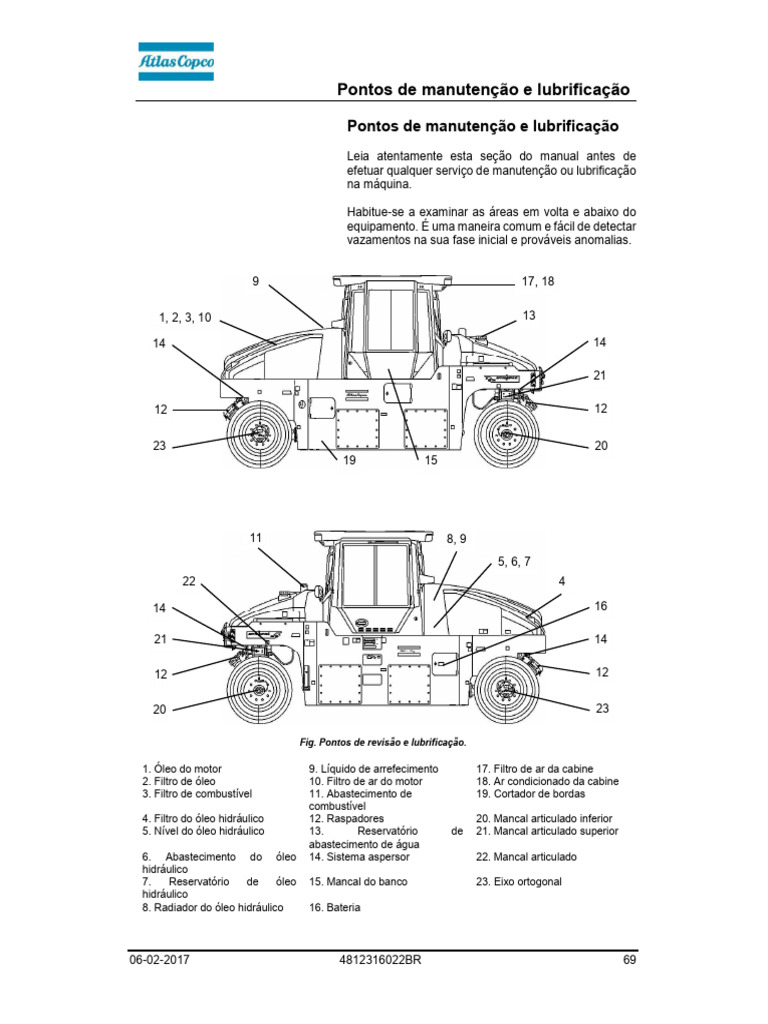 Atlas Copco

Pontos de manutenção e lubrificação

Pontos de manutenção e lubrificação

Leia atentamente esta seção do manual antes de efetuar qualquer serviço de manutenção ou lubrificação na máquina.

Habitue-se a examinar as áreas em volta e abaixo do equipamento. É uma maneira comum e fácil de detectar vazamentos na sua fase inicial e prováveis anomalias.

9
17, 18
1, 2, 3, 10
13
14
14
21
12
12
23
20
19
15

11
8, 9
5, 6, 7
22
4
14
16
21
14
12
12
20
23

Fig. Pontos de revisão e lubrificação.

| | | |
|---|---|---|
| 1. Óleo do motor | 9. Líquido de arrefecimento | 17. Filtro de ar da cabine |
| 2. Filtro de óleo | 10. Filtro de ar do motor | 18. Ar condicionado da cabine |
| 3. Filtro de combustível | 11. Abastecimento de combustível | 19. Cortador de bordas |
| 4. Filtro do óleo hidráulico | 12. Raspadores | 20. Mancal articulado inferior |
| 5. Nível do óleo hidráulico | 13. Reservatório de abastecimento de água | 21. Mancal articulado superior |
| 6. Abastecimento do óleo hidráulico | 14. Sistema aspersor | 22. Mancal articulado |
| 7. Reservatório de óleo hidráulico | 15. Mancal do banco | 23. Eixo ortogonal |
| 8. Radiador do óleo hidráulico | 16. Bateria | |

06-02-2017
4812316022BR
69