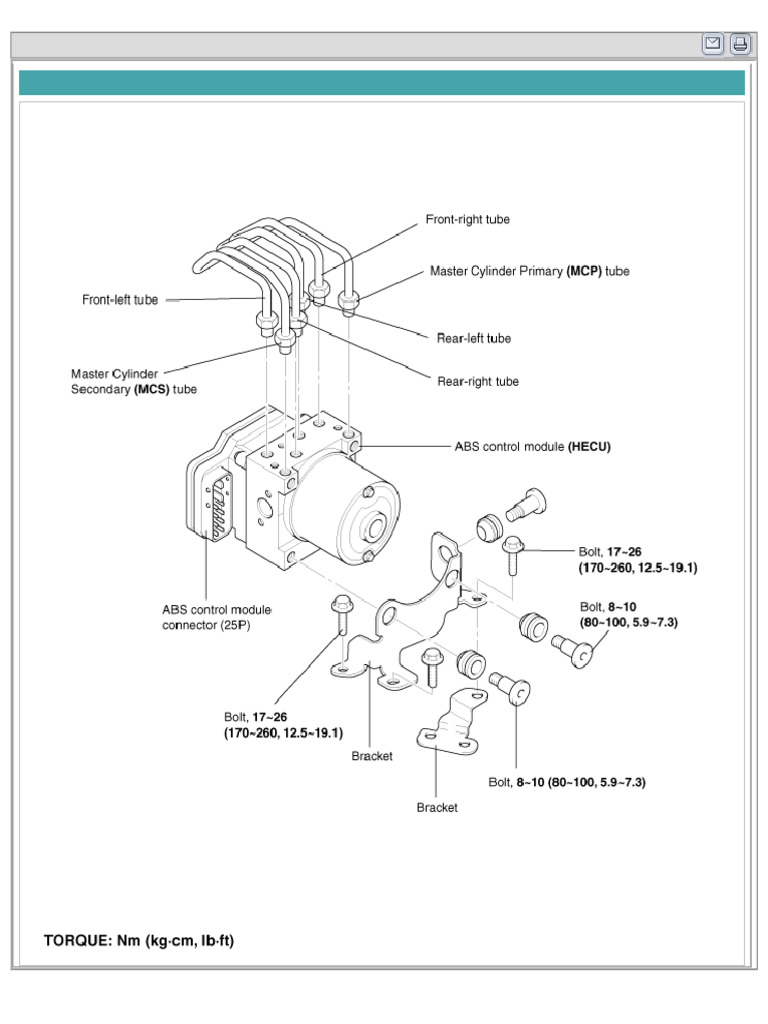 Front-right tube

Master Cylinder Primary (MCP) tube

Front-left tube

Rear-left tube

Master Cylinder Secondary (MCS) tube

Rear-right tube

ABS control module (HECU)

Bolt, 17~26 (170~260, 12.5~19.1)

ABS control module connector (25P)

Bolt, 8~10 (80~100, 5.9~7.3)

Bolt, 17~26 (170~260, 12.5~19.1)

Bracket

Bolt, 8~10 (80~100, 5.9~7.3)

Bracket

TORQUE: Nm (kg·cm, lb·ft)