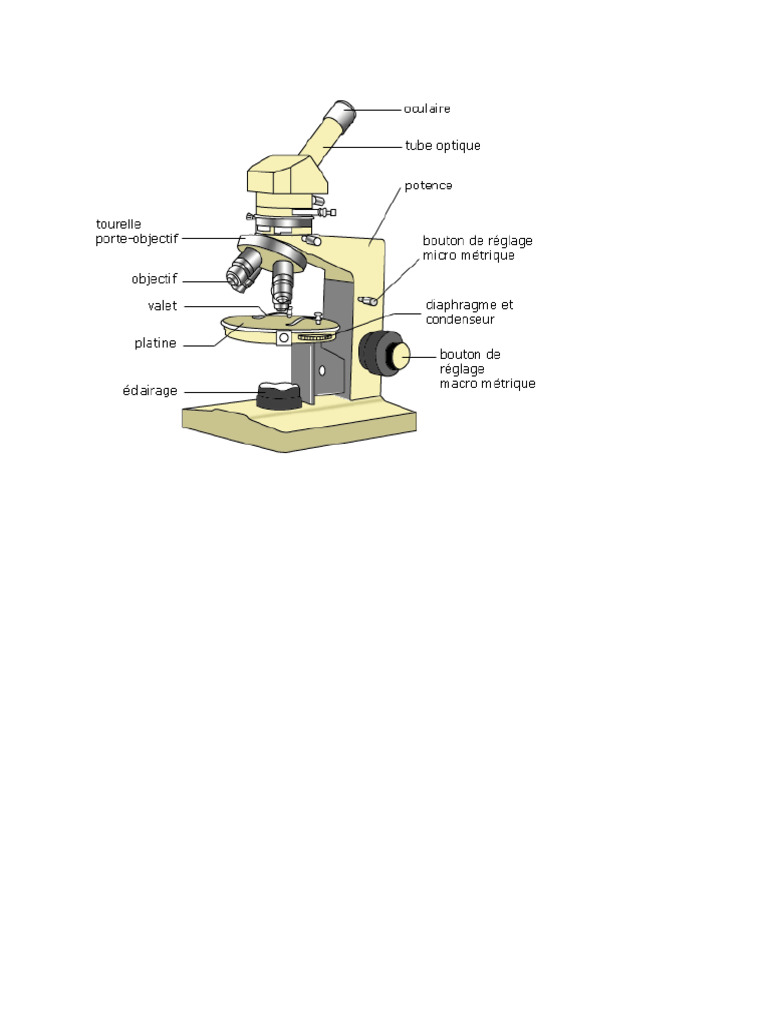 oculaire

tube optique

potence

tourelle porte-objectif

bouton de réglage micro métrique

objectif

valet

diaphragme et condenseur

platine

bouton de réglage macro métrique

éclairage