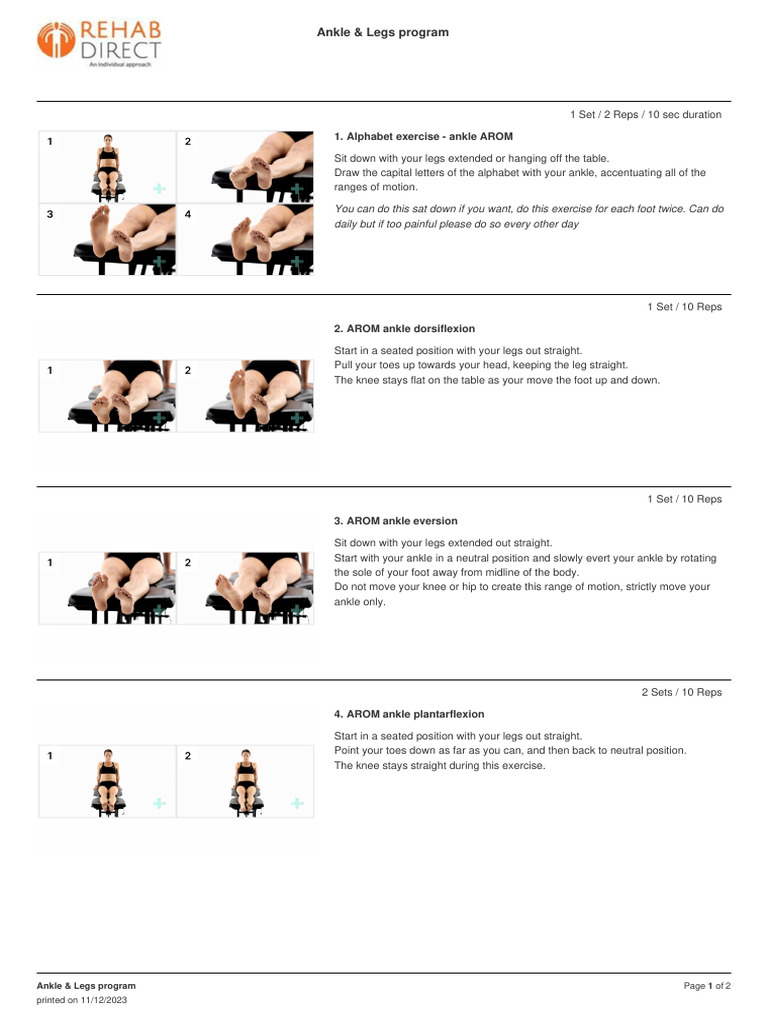 REHAB DIRECT
An individual approach

Ankle & Legs program

1 Set / 2 Reps / 10 sec duration

1 2 3 4

1. Alphabet exercise - ankle AROM

Sit down with your legs extended or hanging off the table.
Draw the capital letters of the alphabet with your ankle, accentuating all of the ranges of motion.

You can do this sat down if you want, do this exercise for each foot twice. Can do daily but if too painful please do so every other day

1 Set / 10 Reps

1 2

2. AROM ankle dorsiflexion

Start in a seated position with your legs out straight.
Pull your toes up towards your head, keeping the leg straight.
The knee stays flat on the table as your move the foot up and down.

1 Set / 10 Reps

1 2

3. AROM ankle eversion

Sit down with your legs extended out straight.
Start with your ankle in a neutral position and slowly evert your ankle by rotating the sole of your foot away from midline of the body.
Do not move your knee or hip to create this range of motion, strictly move your ankle only.

2 Sets / 10 Reps

1 2

4. AROM ankle plantarflexion

Start in a seated position with your legs out straight.
Point your toes down as far as you can, and then back to neutral position.
The knee stays straight during this exercise.

Ankle & Legs program
printed on 11/12/2023

Page 1 of 2