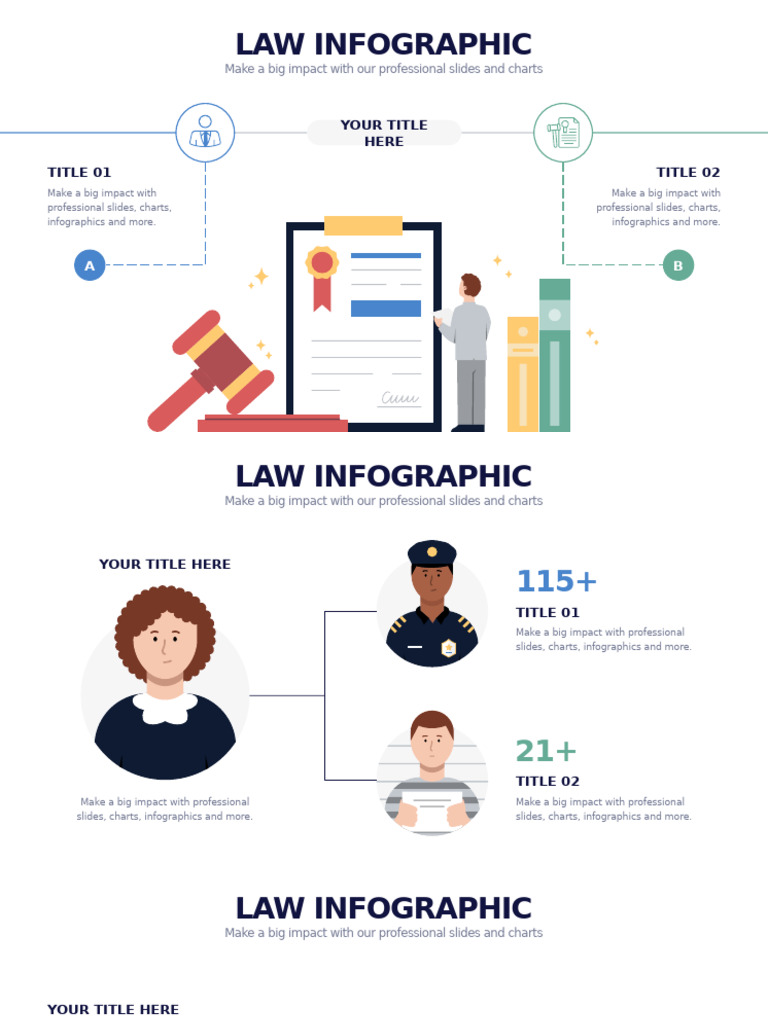 LAW INFOGRAPHIC
Make a big impact with our professional slides and charts

YOUR TITLE HERE

TITLE 01
Make a big impact with professional slides, charts, infographics and more.

A

TITLE 02
Make a big impact with professional slides, charts, infographics and more.

B

LAW INFOGRAPHIC
Make a big impact with our professional slides and charts

YOUR TITLE HERE

Make a big impact with professional slides, charts, infographics and more.

115+
TITLE 01
Make a big impact with professional slides, charts, infographics and more.

21+
TITLE 02
Make a big impact with professional slides, charts, infographics and more.

LAW INFOGRAPHIC
Make a big impact with our professional slides and charts

YOUR TITLE HERE