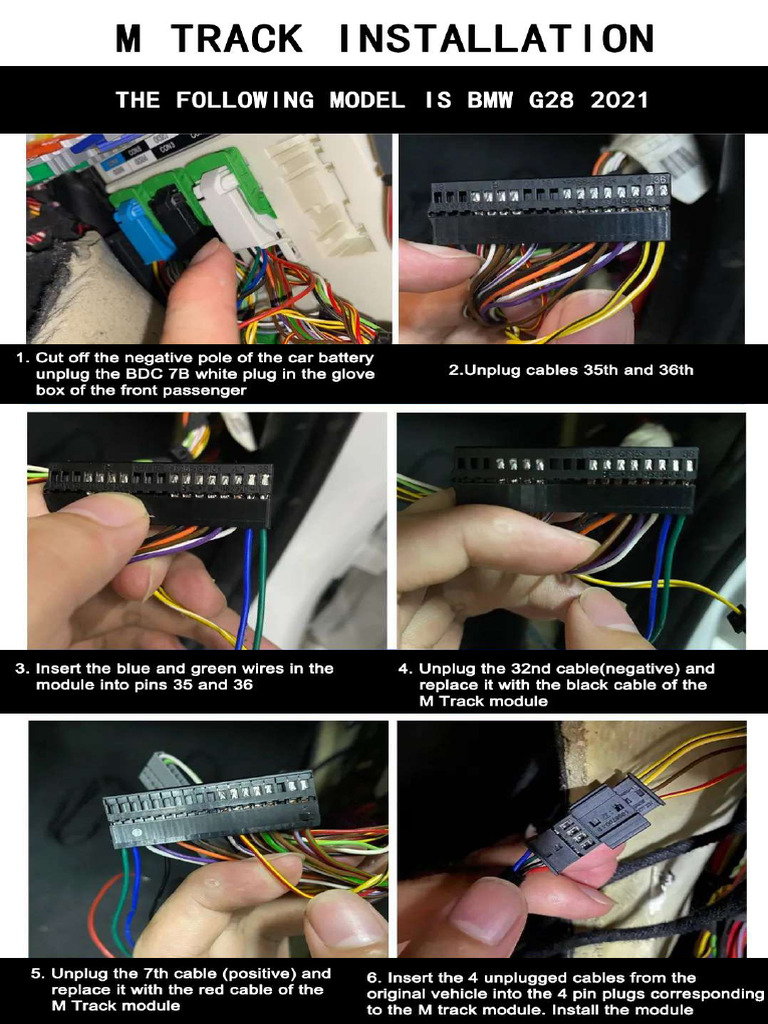 M TRACK INSTALLATION

THE FOLLOWING MODEL IS BMW G28 2021

1. Cut off the negative pole of the car battery unplug the BDC 7B white plug in the glove box of the front passenger

2.Unplug cables 35th and 36th

3. Insert the blue and green wires in the module into pins 35 and 36

4. Unplug the 32nd cable(negative) and replace it with the black cable of the M Track module

5. Unplug the 7th cable (positive) and replace it with the red cable of the M Track module

6. Insert the 4 unplugged cables from the original vehicle into the 4 pin plugs corresponding to the M track module. Install the module