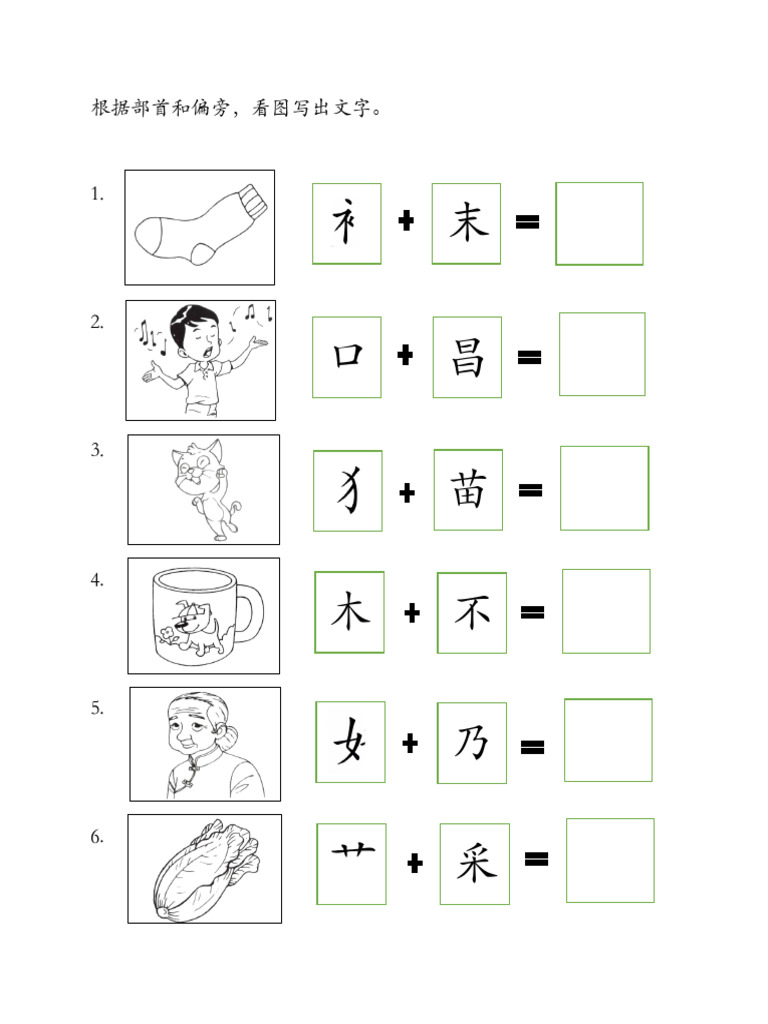 根据部首和偏旁，看图写出文字。

1. 衤 + 末 =

2. 口 + 昌 =

3. 犭 + 苗 =

4. 木 + 不 =

5. 女 + 乃 =

6. 艹 + 采 =