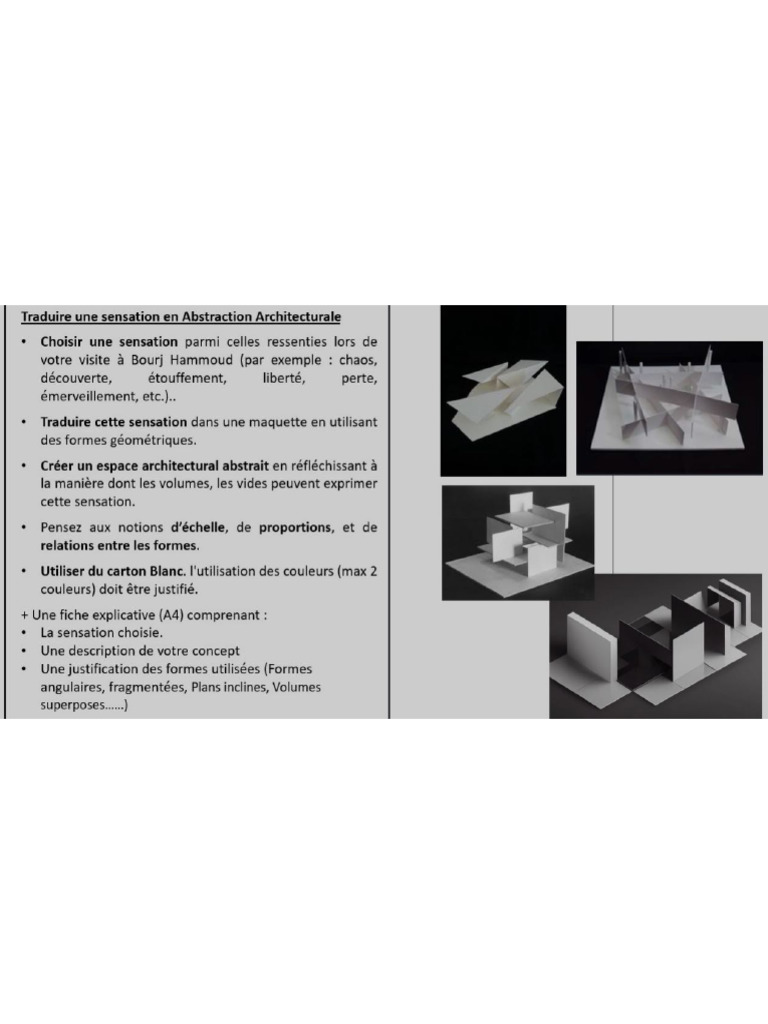 Traduire une sensation en Abstraction Architecturale

• Choisir une sensation parmi celles ressenties lors de votre visite à Bourj Hammoud (par exemple : chaos, découverte, étouffement, liberté, perte, émerveillement, etc.)..

• Traduire cette sensation dans une maquette en utilisant des formes géométriques.

• Créer un espace architectural abstrait en réfléchissant à la manière dont les volumes, les vides peuvent exprimer cette sensation.

• Pensez aux notions d'échelle, de proportions, et de relations entre les formes.

• Utiliser du carton Blanc. l'utilisation des couleurs (max 2 couleurs) doit être justifié.

+ Une fiche explicative (A4) comprenant :
• La sensation choisie.
• Une description de votre concept
• Une justification des formes utilisées (Formes angulaires, fragmentées, Plans inclines, Volumes superposes……)