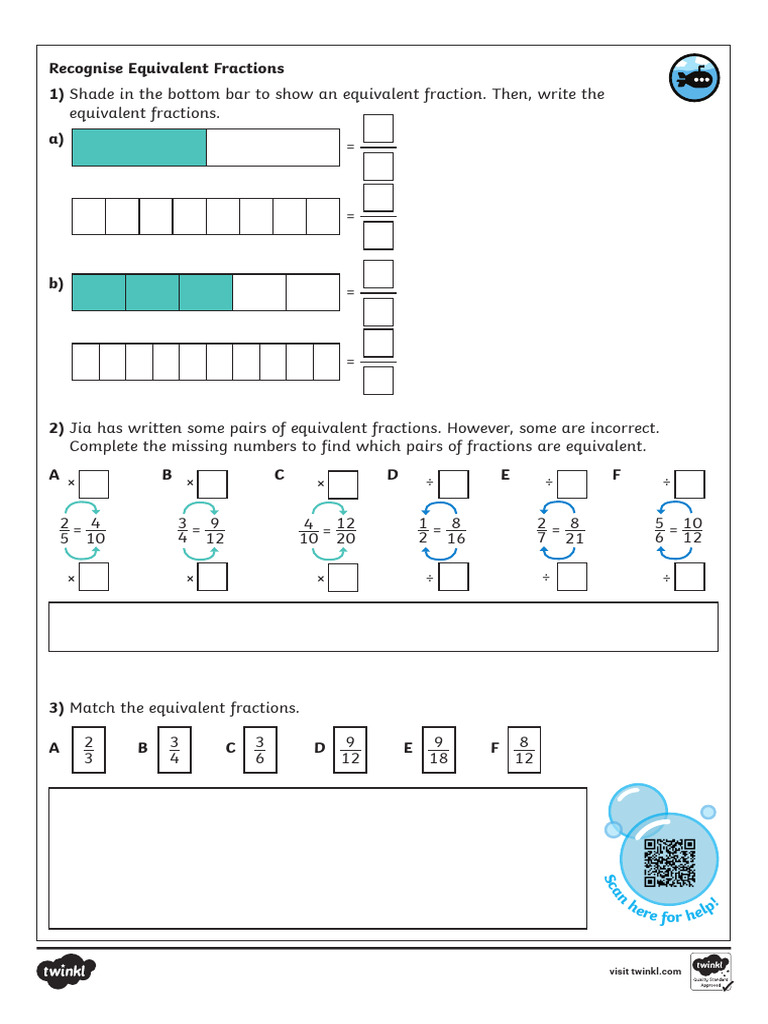 Recognise Equivalent Fractions

1) Shade in the bottom bar to show an equivalent fraction. Then, write the equivalent fractions.

a) =

=

b) =

=

2) Jia has written some pairs of equivalent fractions. However, some are incorrect. Complete the missing numbers to find which pairs of fractions are equivalent.

A × $\frac{2}{5} = \frac{4}{10}$ ×

B × $\frac{3}{4} = \frac{9}{12}$ ×

C × $\frac{4}{10} = \frac{12}{20}$ ×

D ÷ $\frac{1}{2} = \frac{8}{16}$ ÷

E ÷ $\frac{2}{7} = \frac{8}{21}$ ÷

F ÷ $\frac{5}{6} = \frac{10}{12}$ ÷

3) Match the equivalent fractions.

A $\frac{2}{3}$ B $\frac{3}{4}$ C $\frac{3}{6}$ D $\frac{9}{12}$ E $\frac{9}{18}$ F $\frac{8}{12}$

Scan here for help!

twinkl

visit twinkl.com

twinkl Quality Standard Approved