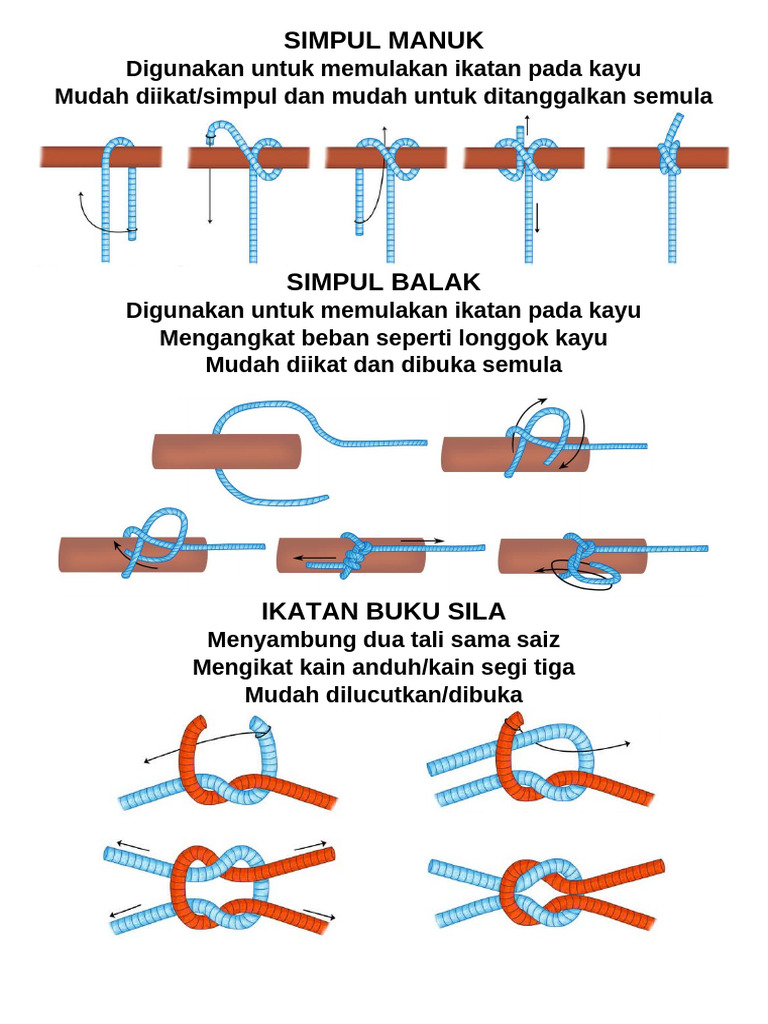 SIMPUL MANUK
Digunakan untuk memulakan ikatan pada kayu
Mudah diikat/simpul dan mudah untuk ditanggalkan semula

SIMPUL BALAK
Digunakan untuk memulakan ikatan pada kayu
Mengangkat beban seperti longgok kayu
Mudah diikat dan dibuka semula

IKATAN BUKU SILA
Menyambung dua tali sama saiz
Mengikat kain anduh/kain segi tiga
Mudah dilucutkan/dibuka