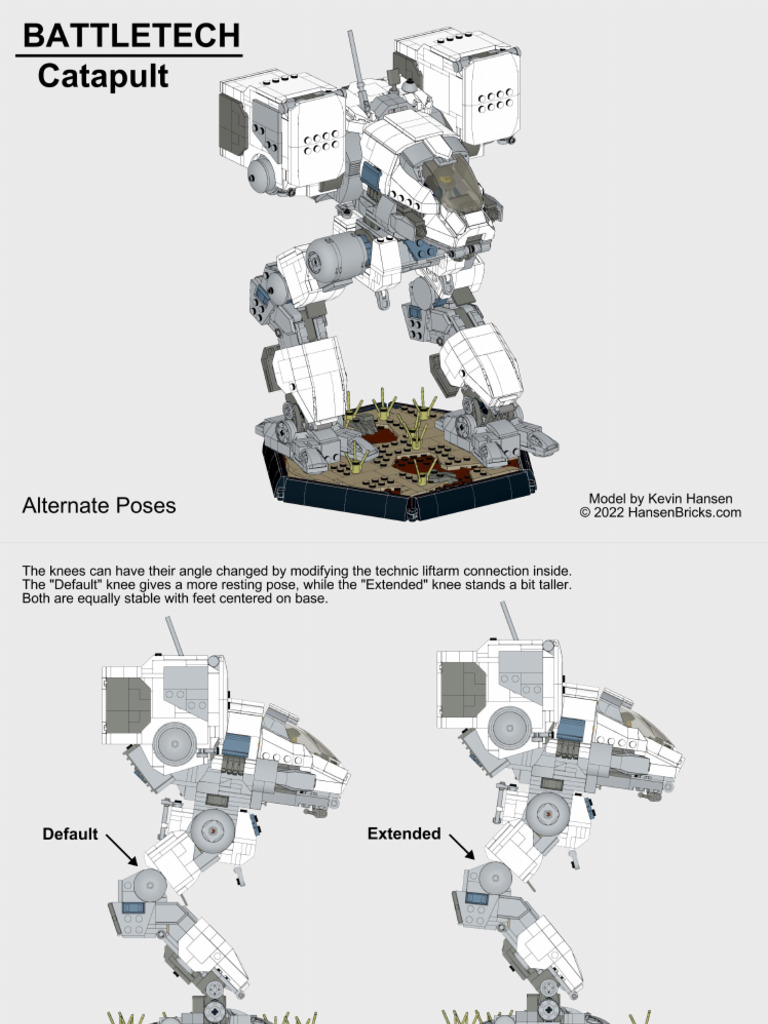 BATTLETECH
Catapult

Alternate Poses

Model by Kevin Hansen
© 2022 HansenBricks.com

The knees can have their angle changed by modifying the technic liftarm connection inside. The "Default" knee gives a more resting pose, while the "Extended" knee stands a bit taller. Both are equally stable with feet centered on base.

Default

Extended