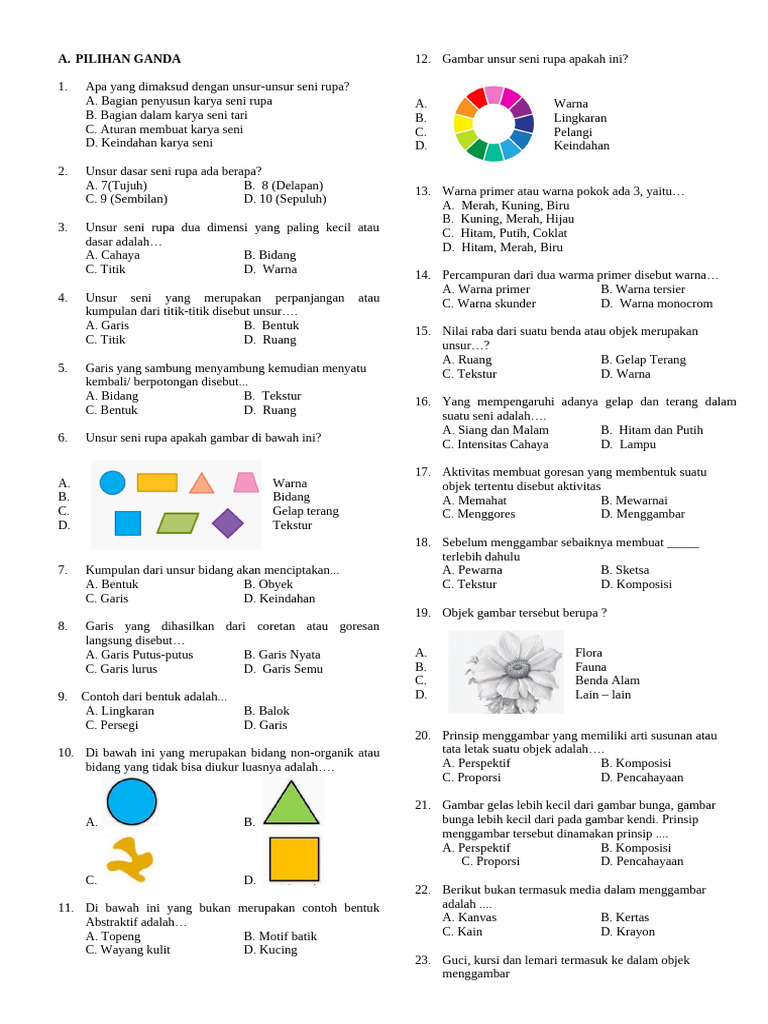 A. PILIHAN GANDA

1. Apa yang dimaksud dengan unsur-unsur seni rupa?
A. Bagian penyusun karya seni rupa
B. Bagian dalam karya seni tari
C. Aturan membuat karya seni
D. Keindahan karya seni

2. Unsur dasar seni rupa ada berapa?
A. 7(Tujuh)
B. 8 (Delapan)
C. 9 (Sembilan)
D. 10 (Sepuluh)

3. Unsur seni rupa dua dimensi yang paling kecil atau dasar adalah…
A. Cahaya
B. Bidang
C. Titik
D. Warna

4. Unsur seni yang merupakan perpanjangan atau kumpulan dari titik-titik disebut unsur….
A. Garis
B. Bentuk
C. Titik
D. Ruang

5. Garis yang sambung menyambung kemudian menyatu kembali/ berpotongan disebut...
A. Bidang
B. Tekstur
C. Bentuk
D. Ruang

6. Unsur seni rupa apakah gambar di bawah ini?
A. Warna
B. Bidang
C. Gelap terang
D. Tekstur

7. Kumpulan dari unsur bidang akan menciptakan...
A. Bentuk
B. Obyek
C. Garis
D. Keindahan

8. Garis yang dihasilkan dari coretan atau goresan langsung disebut…
A. Garis Putus-putus
B. Garis Nyata
C. Garis lurus
D. Garis Semu

9. Contoh dari bentuk adalah...
A. Lingkaran
B. Balok
C. Persegi
D. Garis

10. Di bawah ini yang merupakan bidang non-organik atau bidang yang tidak bisa diukur luasnya adalah….
A.
B.
C.
D.

11. Di bawah ini yang bukan merupakan contoh bentuk Abstraktif adalah…
A. Topeng
B. Motif batik
C. Wayang kulit
D. Kucing

12. Gambar unsur seni rupa apakah ini?
A. Warna
B. Lingkaran
C. Pelangi
D. Keindahan

13. Warna primer atau warna pokok ada 3, yaitu…
A. Merah, Kuning, Biru
B. Kuning, Merah, Hijau
C. Hitam, Putih, Coklat
D. Hitam, Merah, Biru

14. Percampuran dari dua warma primer disebut warna…
A. Warna primer
B. Warna tersier
C. Warna skunder
D. Warna monocrom

15. Nilai raba dari suatu benda atau objek merupakan unsur…?
A. Ruang
B. Gelap Terang
C. Tekstur
D. Warna

16. Yang mempengaruhi adanya gelap dan terang dalam suatu seni adalah….
A. Siang dan Malam
B. Hitam dan Putih
C. Intensitas Cahaya
D. Lampu

17. Aktivitas membuat goresan yang membentuk suatu objek tertentu disebut aktivitas
A. Memahat
B. Mewarnai
C. Menggores
D. Menggambar

18. Sebelum menggambar sebaiknya membuat _____ terlebih dahulu
A. Pewarna
B. Sketsa
C. Tekstur
D. Komposisi

19. Objek gambar tersebut berupa ?
A. Flora
B. Fauna
C. Benda Alam
D. Lain – lain

20. Prinsip menggambar yang memiliki arti susunan atau tata letak suatu objek adalah….
A. Perspektif
B. Komposisi
C. Proporsi
D. Pencahayaan

21. Gambar gelas lebih kecil dari gambar bunga, gambar bunga lebih kecil dari pada gambar kendi. Prinsip menggambar tersebut dinamakan prinsip ....
A. Perspektif
B. Komposisi
C. Proporsi
D. Pencahayaan

22. Berikut bukan termasuk media dalam menggambar adalah ....
A. Kanvas
B. Kertas
C. Kain
D. Krayon

23. Guci, kursi dan lemari termasuk ke dalam objek menggambar