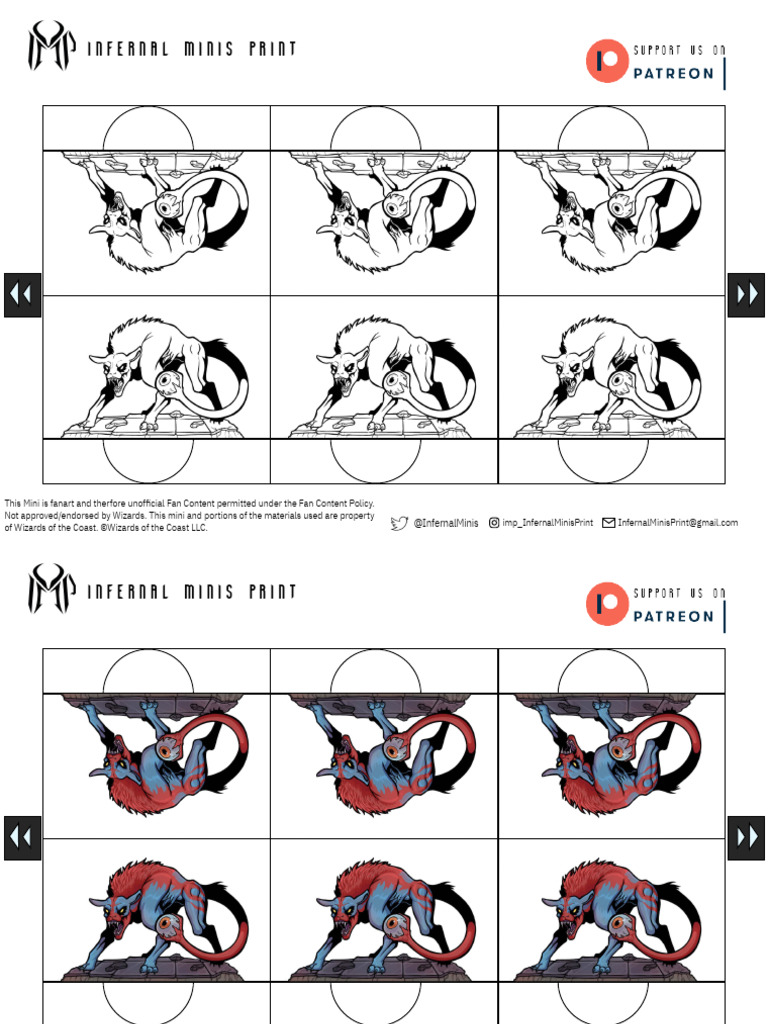 INFERNAL MINIS PRINT

SUPPORT US ON PATREON

This Mini is fanart and therfore unofficial Fan Content permitted under the Fan Content Policy. Not approved/endorsed by Wizards. This mini and portions of the materials used are property of Wizards of the Coast. ©Wizards of the Coast LLC.

@InfernalMinis imp_InfernalMinisPrint InfernalMinisPrint@gmail.com

INFERNAL MINIS PRINT

SUPPORT US ON PATREON