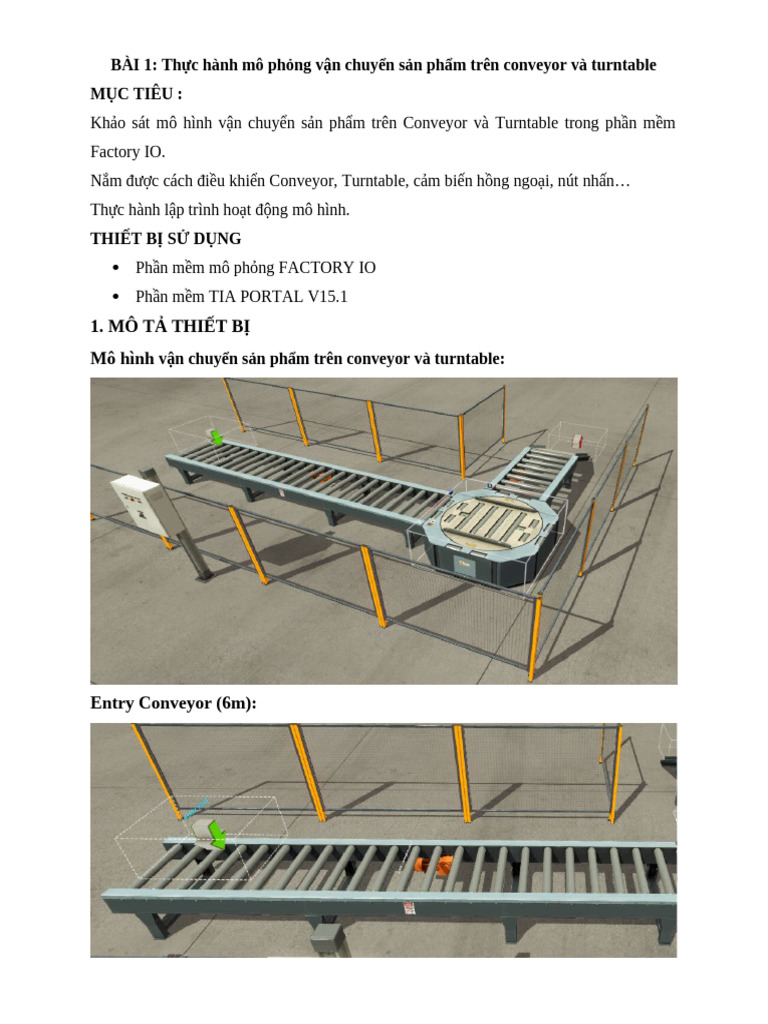 BÀI 1: Thực hành mô phỏng vận chuyển sản phẩm trên conveyor và turntable

MỤC TIÊU :

Khảo sát mô hình vận chuyển sản phẩm trên Conveyor và Turntable trong phần mềm Factory IO.

Nắm được cách điều khiển Conveyor, Turntable, cảm biến hồng ngoại, nút nhấn…

Thực hành lập trình hoạt động mô hình.

THIẾT BỊ SỬ DỤNG

• Phần mềm mô phỏng FACTORY IO

• Phần mềm TIA PORTAL V15.1

1. MÔ TẢ THIẾT BỊ

Mô hình vận chuyển sản phẩm trên conveyor và turntable:

Entry Conveyor (6m):