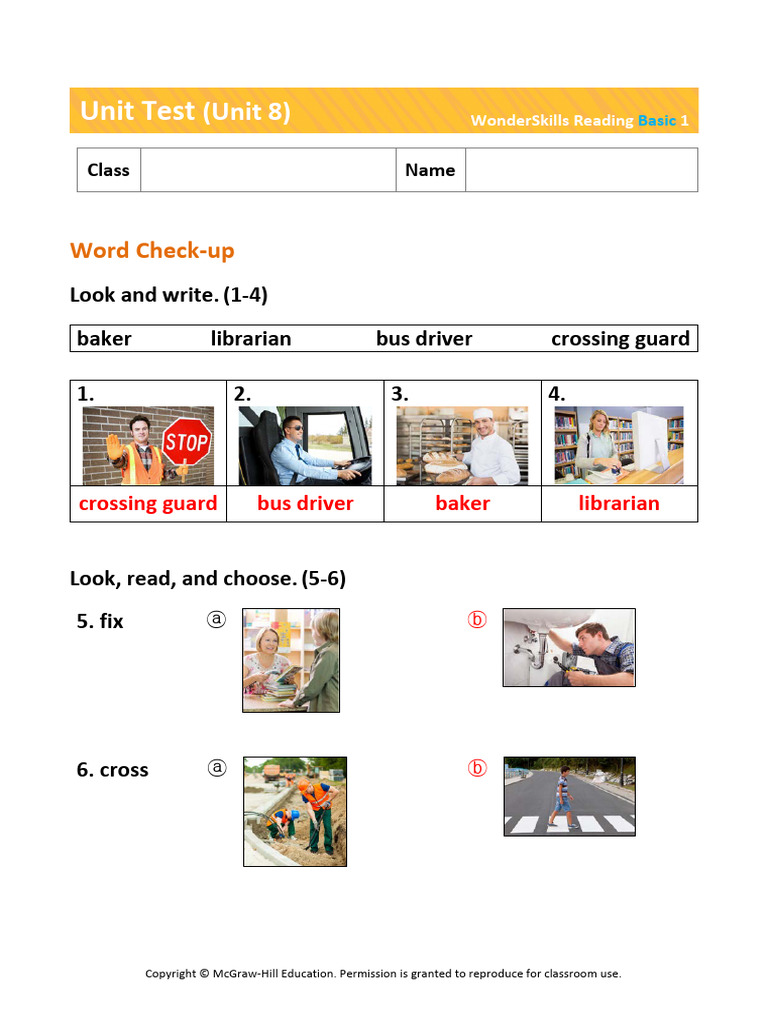 Unit Test (Unit 8) WonderSkills Reading Basic 1

| Class | | Name | |
|---|---|---|---|

Word Check-up

Look and write. (1-4)

| baker | librarian | bus driver | crossing guard |
|---|---|---|---|

| 1. | 2. | 3. | 4. |
|---|---|---|---|
| STOP | | | |
| crossing guard | bus driver | baker | librarian |

Look, read, and choose. (5-6)

5. fix ⓐ ⓑ

6. cross ⓐ ⓑ

Copyright © McGraw-Hill Education. Permission is granted to reproduce for classroom use.