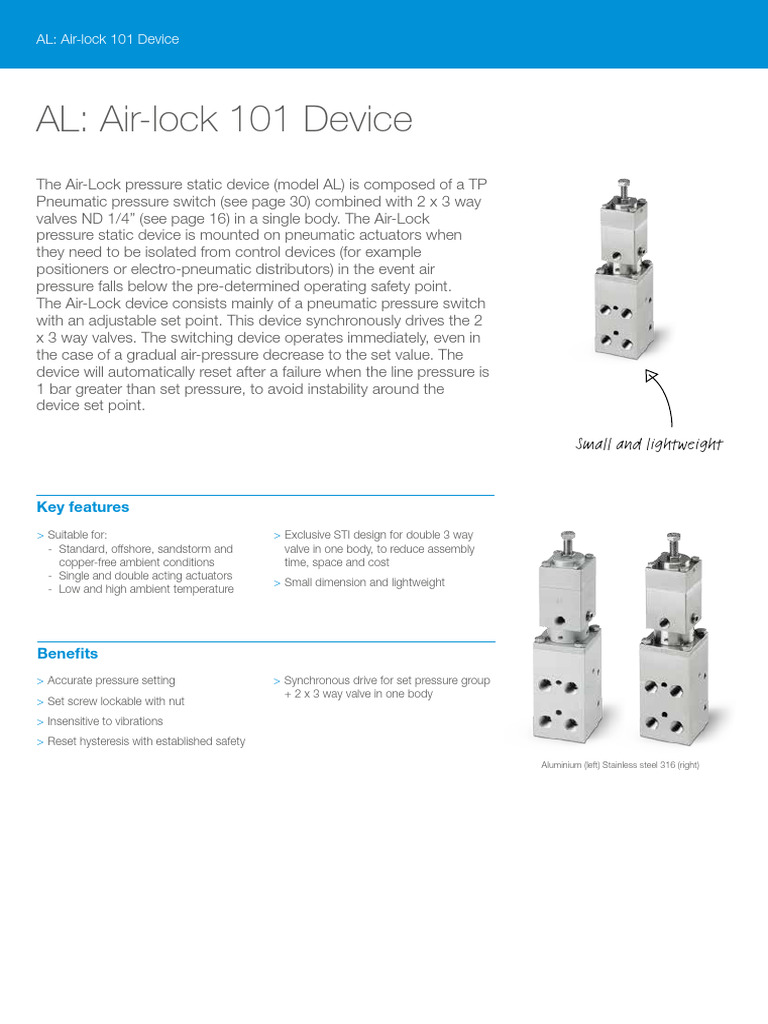 AL: Air-lock 101 Device

AL: Air-lock 101 Device

The Air-Lock pressure static device (model AL) is composed of a TP Pneumatic pressure switch (see page 30) combined with 2 x 3 way valves ND 1/4" (see page 16) in a single body. The Air-Lock pressure static device is mounted on pneumatic actuators when they need to be isolated from control devices (for example positioners or electro-pneumatic distributors) in the event air pressure falls below the pre-determined operating safety point.
The Air-Lock device consists mainly of a pneumatic pressure switch with an adjustable set point. This device synchronously drives the 2 x 3 way valves. The switching device operates immediately, even in the case of a gradual air-pressure decrease to the set value. The device will automatically reset after a failure when the line pressure is 1 bar greater than set pressure, to avoid instability around the device set point.

Small and lightweight

Key features

> Suitable for:
- Standard, offshore, sandstorm and copper-free ambient conditions
- Single and double acting actuators
- Low and high ambient temperature

> Exclusive STI design for double 3 way valve in one body, to reduce assembly time, space and cost
> Small dimension and lightweight

Benefits

> Accurate pressure setting
> Set screw lockable with nut
> Insensitive to vibrations
> Reset hysteresis with established safety

> Synchronous drive for set pressure group + 2 x 3 way valve in one body

Aluminium (left) Stainless steel 316 (right)