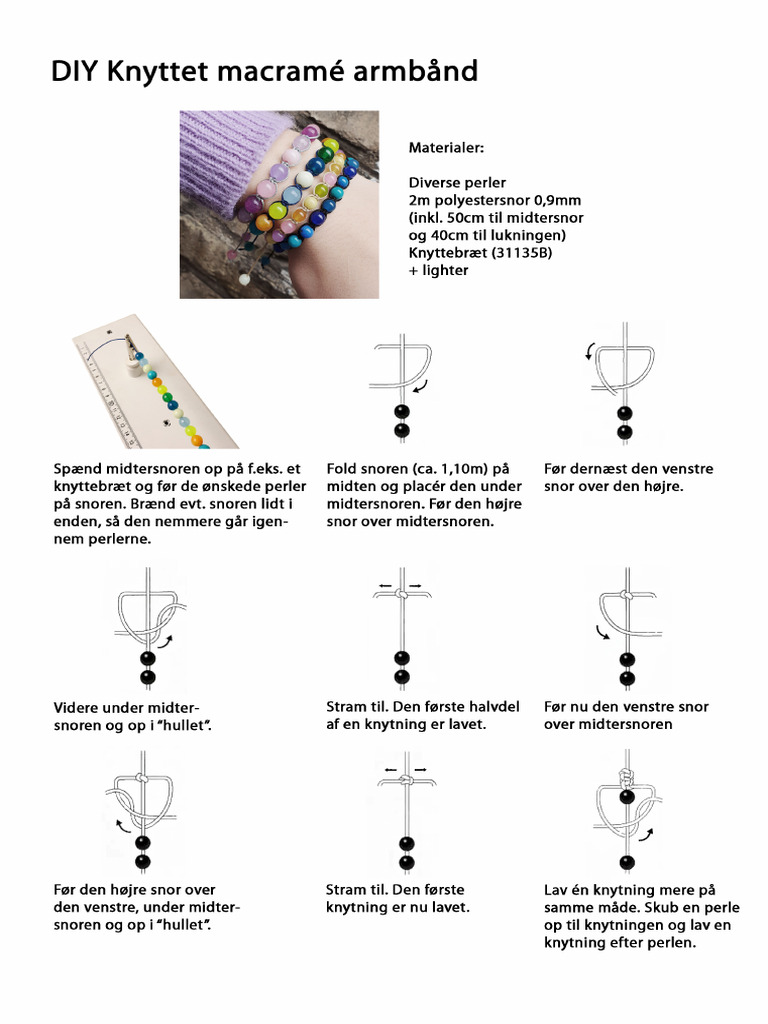 DIY Knyttet macramé armbånd

Materialer:

Diverse perler
2m polyestersnor 0,9mm
(inkl. 50cm til midtersnor
og 40cm til lukningen)
Knyttebræt (31135B)
+ lighter

Spænd midtersnoren op på f.eks. et knyttebræt og før de ønskede perler på snoren. Brænd evt. snoren lidt i enden, så den nemmere går igennem perlerne.

Fold snoren (ca. 1,10m) på midten og placér den under midtersnoren. Før den højre snor over midtersnoren.

Før dernæst den venstre snor over den højre.

Videre under midtersnoren og op i "hullet".

Stram til. Den første halvdel af en knytning er lavet.

Før nu den venstre snor over midtersnoren

Før den højre snor over den venstre, under midtersnoren og op i "hullet".

Stram til. Den første knytning er nu lavet.

Lav én knytning mere på samme måde. Skub en perle op til knytningen og lav en knytning efter perlen.