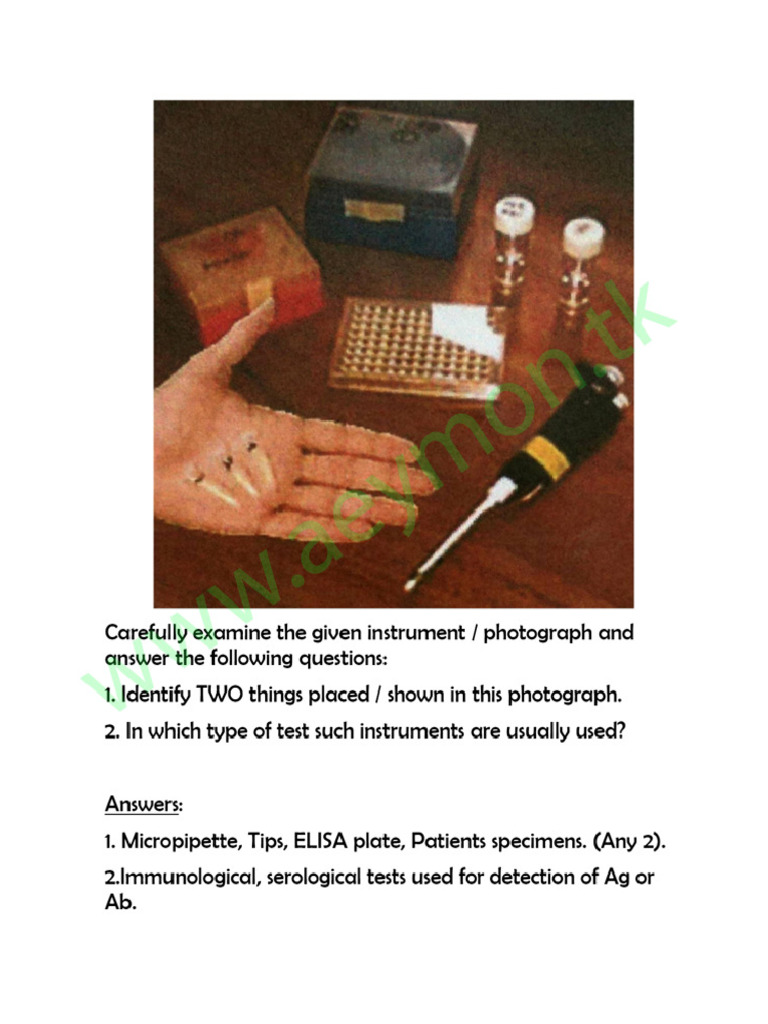 www.aeymon.tk

Carefully examine the given instrument / photograph and answer the following questions:

1. Identify TWO things placed / shown in this photograph.

2. In which type of test such instruments are usually used?

Answers:

1. Micropipette, Tips, ELISA plate, Patients specimens. (Any 2).

2.Immunological, serological tests used for detection of Ag or Ab.