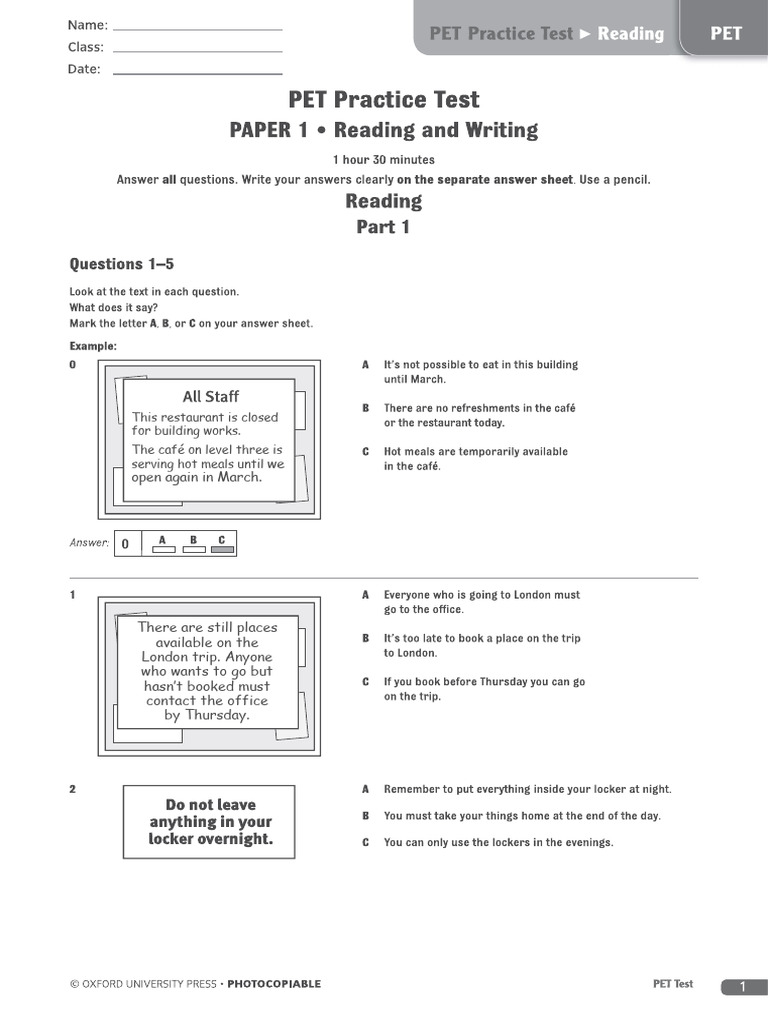 Name:
Class:
Date:

PET Practice Test ► Reading

PET

PET Practice Test

PAPER 1 • Reading and Writing

1 hour 30 minutes

Answer all questions. Write your answers clearly on the separate answer sheet. Use a pencil.

Reading

Part 1

Questions 1–5

Look at the text in each question.
What does it say?
Mark the letter A, B, or C on your answer sheet.

Example:

0

All Staff
This restaurant is closed for building works.
The café on level three is serving hot meals until we open again in March.

A It's not possible to eat in this building until March.

B There are no refreshments in the café or the restaurant today.

C Hot meals are temporarily available in the café.

Answer: 0 A B C

1

There are still places available on the London trip. Anyone who wants to go but hasn't booked must contact the office by Thursday.

A Everyone who is going to London must go to the office.

B It's too late to book a place on the trip to London.

C If you book before Thursday you can go on the trip.

2

Do not leave anything in your locker overnight.

A Remember to put everything inside your locker at night.

B You must take your things home at the end of the day.

C You can only use the lockers in the evenings.

© OXFORD UNIVERSITY PRESS • PHOTOCOPIABLE

PET Test

1