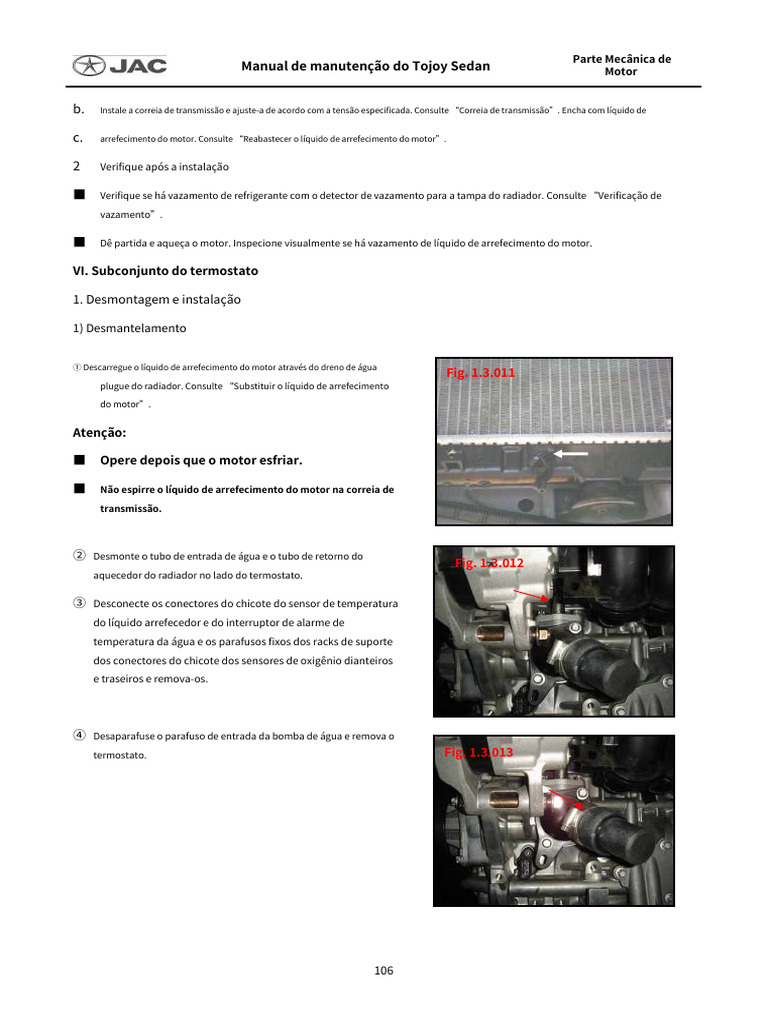 JAC

Manual de manutenção do Tojoy Sedan

Parte Mecânica de Motor

b. Instale a correia de transmissão e ajuste-a de acordo com a tensão especificada. Consulte "Correia de transmissão". Encha com líquido de

c. arrefecimento do motor. Consulte "Reabastecer o líquido de arrefecimento do motor".

2 Verifique após a instalação

■ Verifique se há vazamento de refrigerante com o detector de vazamento para a tampa do radiador. Consulte "Verificação de vazamento".

■ Dê partida e aqueça o motor. Inspecione visualmente se há vazamento de líquido de arrefecimento do motor.

VI. Subconjunto do termostato

1. Desmontagem e instalação

1) Desmantelamento

① Descarregue o líquido de arrefecimento do motor através do dreno de água plugue do radiador. Consulte "Substituir o líquido de arrefecimento do motor".

Fig. 1.3.011

Atenção:

■ Opere depois que o motor esfriar.

■ Não espirre o líquido de arrefecimento do motor na correia de transmissão.

② Desmonte o tubo de entrada de água e o tubo de retorno do aquecedor do radiador no lado do termostato.

Fig. 1.3.012

③ Desconecte os conectores do chicote do sensor de temperatura do líquido arrefecedor e do interruptor de alarme de temperatura da água e os parafusos fixos dos racks de suporte dos conectores do chicote dos sensores de oxigênio dianteiros e traseiros e remova-os.

④ Desaparafuse o parafuso de entrada da bomba de água e remova o termostato.

Fig. 1.3.013

106