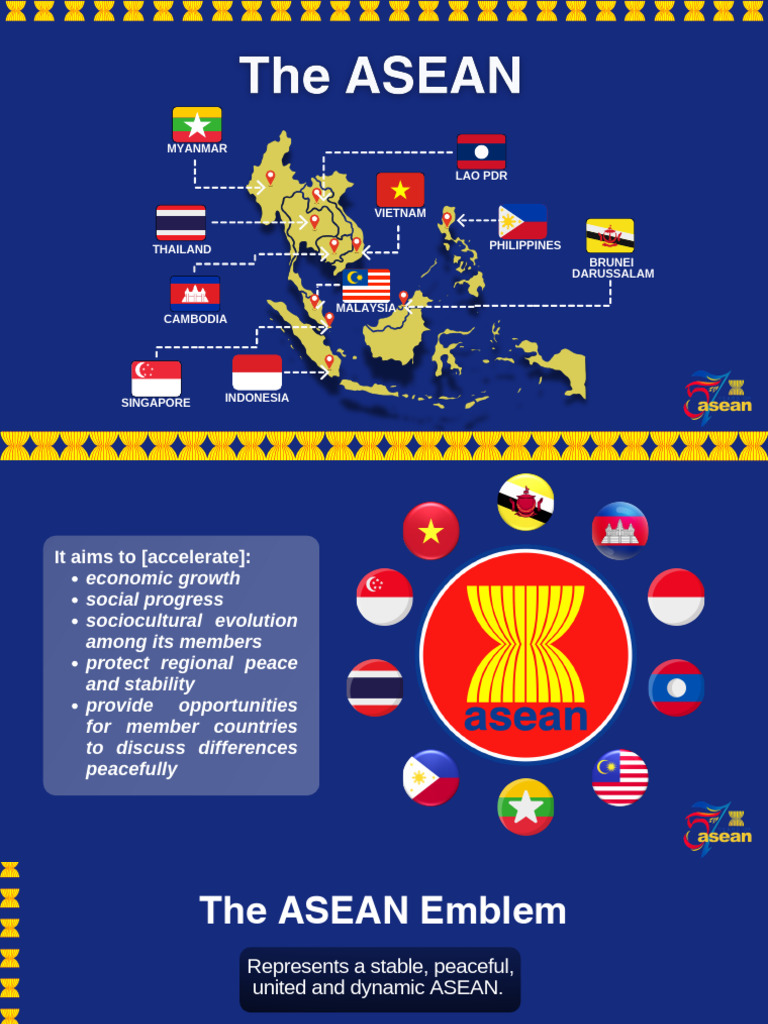 The ASEAN

MYANMAR
LAO PDR
VIETNAM
THAILAND
PHILIPPINES
BRUNEI DARUSSALAM
CAMBODIA
MALAYSIA
SINGAPORE
INDONESIA

asean

It aims to [accelerate]:
• economic growth
• social progress
• sociocultural evolution among its members
• protect regional peace and stability
• provide opportunities for member countries to discuss differences peacefully

asean

asean

The ASEAN Emblem

Represents a stable, peaceful, united and dynamic ASEAN.