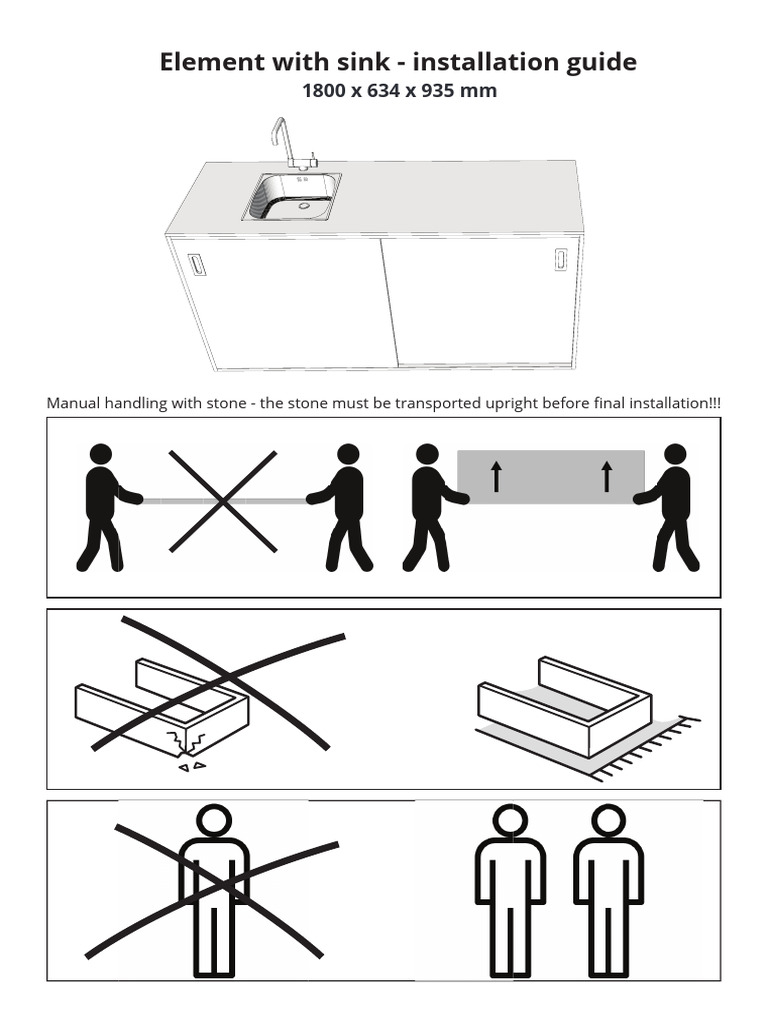 Element with sink - installation guide
1800 x 634 x 935 mm

Manual handling with stone - the stone must be transported upright before final installation!!!