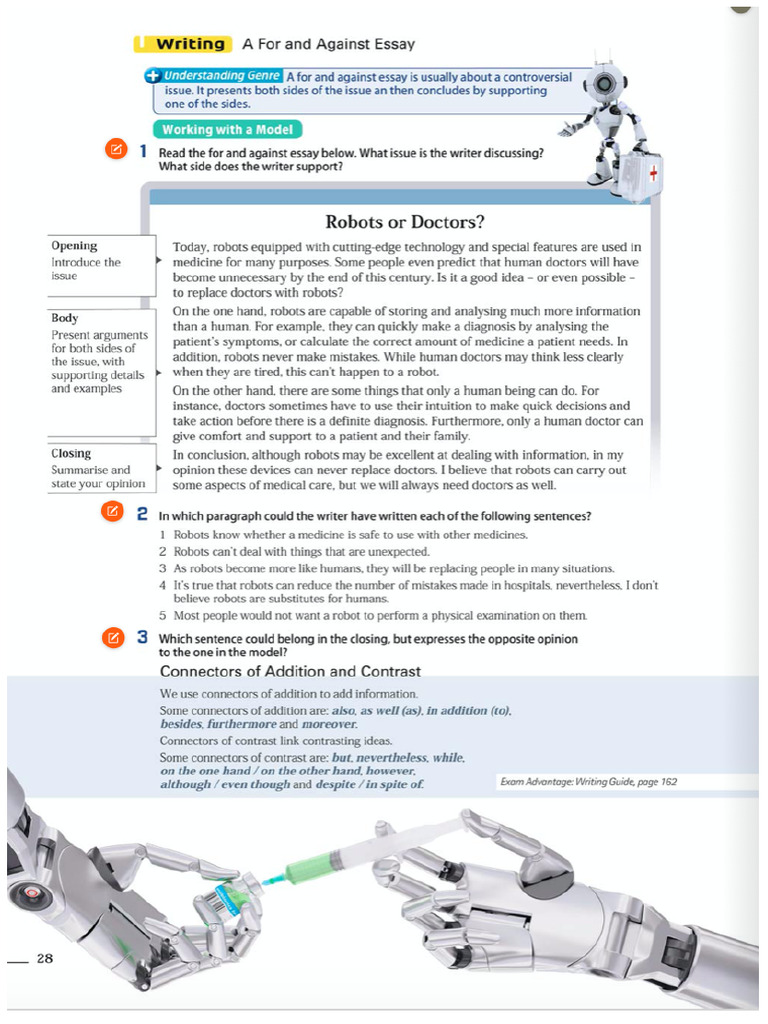 Writing A For and Against Essay

Understanding Genre A for and against essay is usually about a controversial issue. It presents both sides of the issue an then concludes by supporting one of the sides.

Working with a Model

1 Read the for and against essay below. What issue is the writer discussing? What side does the writer support?

Robots or Doctors?

Opening
Introduce the issue

Today, robots equipped with cutting-edge technology and special features are used in medicine for many purposes. Some people even predict that human doctors will have become unnecessary by the end of this century. Is it a good idea – or even possible – to replace doctors with robots?

Body
Present arguments for both sides of the issue, with supporting details and examples

On the one hand, robots are capable of storing and analysing much more information than a human. For example, they can quickly make a diagnosis by analysing the patient's symptoms, or calculate the correct amount of medicine a patient needs. In addition, robots never make mistakes. While human doctors may think less clearly when they are tired, this can't happen to a robot.

On the other hand, there are some things that only a human being can do. For instance, doctors sometimes have to use their intuition to make quick decisions and take action before there is a definite diagnosis. Furthermore, only a human doctor can give comfort and support to a patient and their family.

Closing
Summarise and state your opinion

In conclusion, although robots may be excellent at dealing with information, in my opinion these devices can never replace doctors. I believe that robots can carry out some aspects of medical care, but we will always need doctors as well.

2 In which paragraph could the writer have written each of the following sentences?

1 Robots know whether a medicine is safe to use with other medicines.
2 Robots can't deal with things that are unexpected.
3 As robots become more like humans, they will be replacing people in many situations.
4 It's true that robots can reduce the number of mistakes made in hospitals, nevertheless, I don't believe robots are substitutes for humans.
5 Most people would not want a robot to perform a physical examination on them.

3 Which sentence could belong in the closing, but expresses the opposite opinion to the one in the model?

Connectors of Addition and Contrast

We use connectors of addition to add information.
Some connectors of addition are: also, as well (as), in addition (to), besides, furthermore and moreover.
Connectors of contrast link contrasting ideas.
Some connectors of contrast are: but, nevertheless, while, on the one hand / on the other hand, however, although / even though and despite / in spite of.

Exam Advantage: Writing Guide, page 162

28