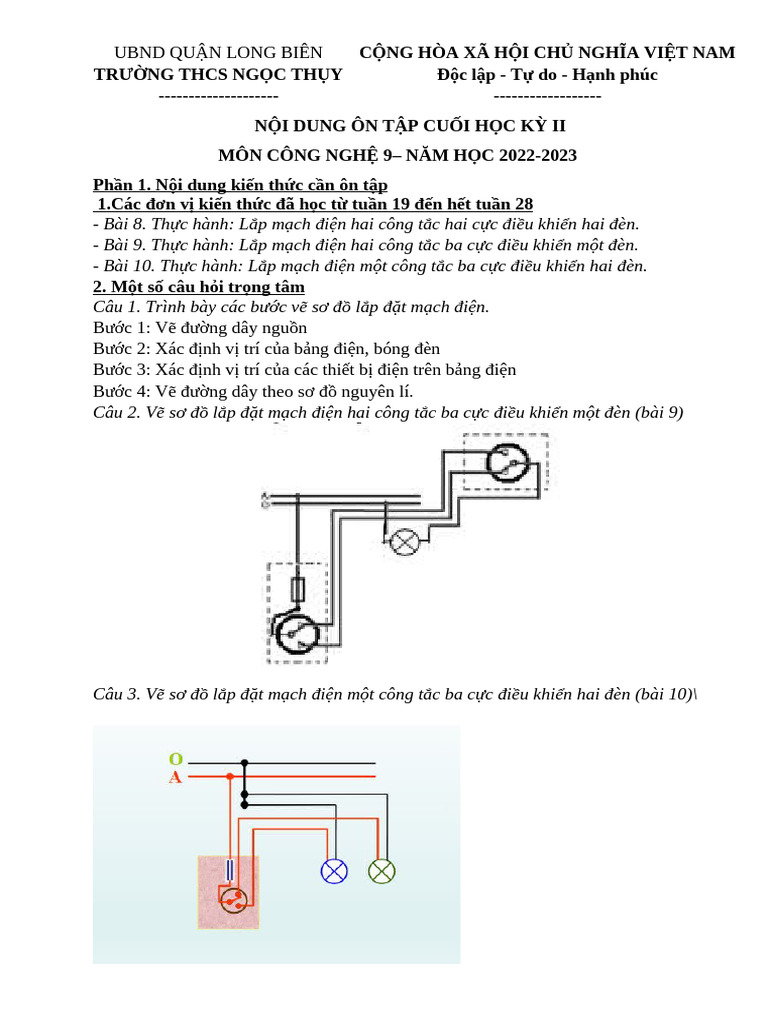 UBND QUẬN LONG BIÊN
TRƯỜNG THCS NGỌC THỤY
--------------------

CỘNG HÒA XÃ HỘI CHỦ NGHĨA VIỆT NAM
Độc lập - Tự do - Hạnh phúc
------------------

NỘI DUNG ÔN TẬP CUỐI HỌC KỲ II
MÔN CÔNG NGHỆ 9– NĂM HỌC 2022-2023

Phần 1. Nội dung kiến thức cần ôn tập
1.Các đơn vị kiến thức đã học từ tuần 19 đến hết tuần 28
- Bài 8. Thực hành: Lắp mạch điện hai công tắc hai cực điều khiển hai đèn.
- Bài 9. Thực hành: Lắp mạch điện hai công tắc ba cực điều khiển một đèn.
- Bài 10. Thực hành: Lắp mạch điện một công tắc ba cực điều khiển hai đèn.
2. Một số câu hỏi trọng tâm
Câu 1. Trình bày các bước vẽ sơ đồ lắp đặt mạch điện.
Bước 1: Vẽ đường dây nguồn
Bước 2: Xác định vị trí của bảng điện, bóng đèn
Bước 3: Xác định vị trí của các thiết bị điện trên bảng điện
Bước 4: Vẽ đường dây theo sơ đồ nguyên lí.
Câu 2. Vẽ sơ đồ lắp đặt mạch điện hai công tắc ba cực điều khiển một đèn (bài 9)

Câu 3. Vẽ sơ đồ lắp đặt mạch điện một công tắc ba cực điều khiển hai đèn (bài 10)\

O
A