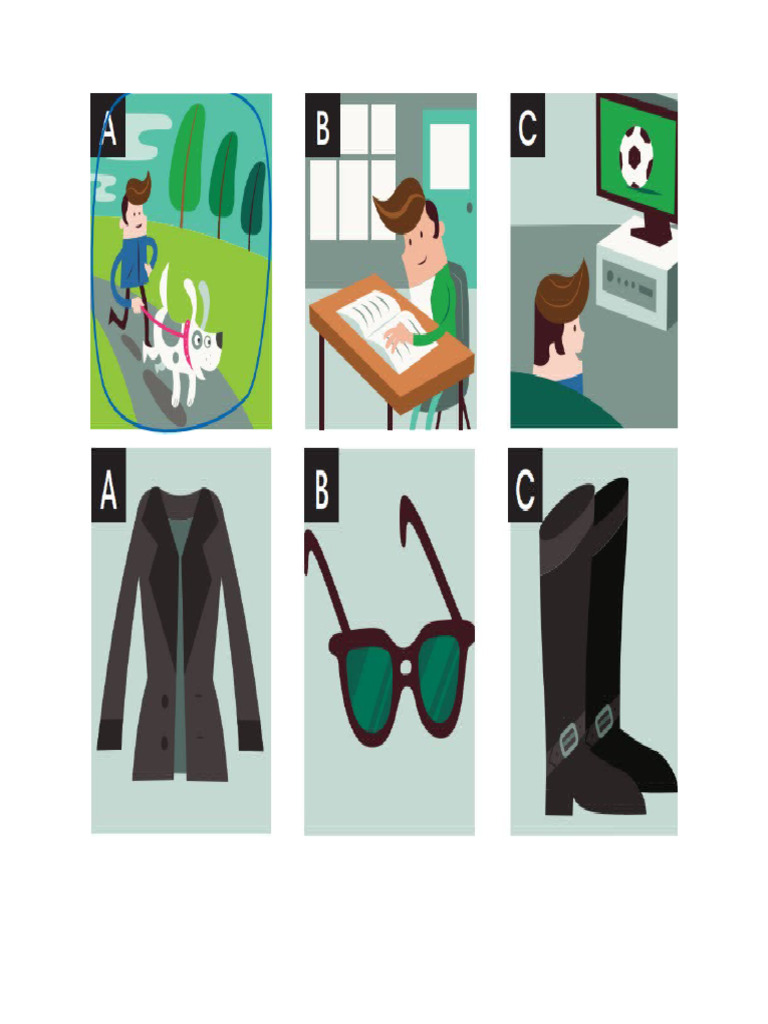 A

B

C

A

B

C