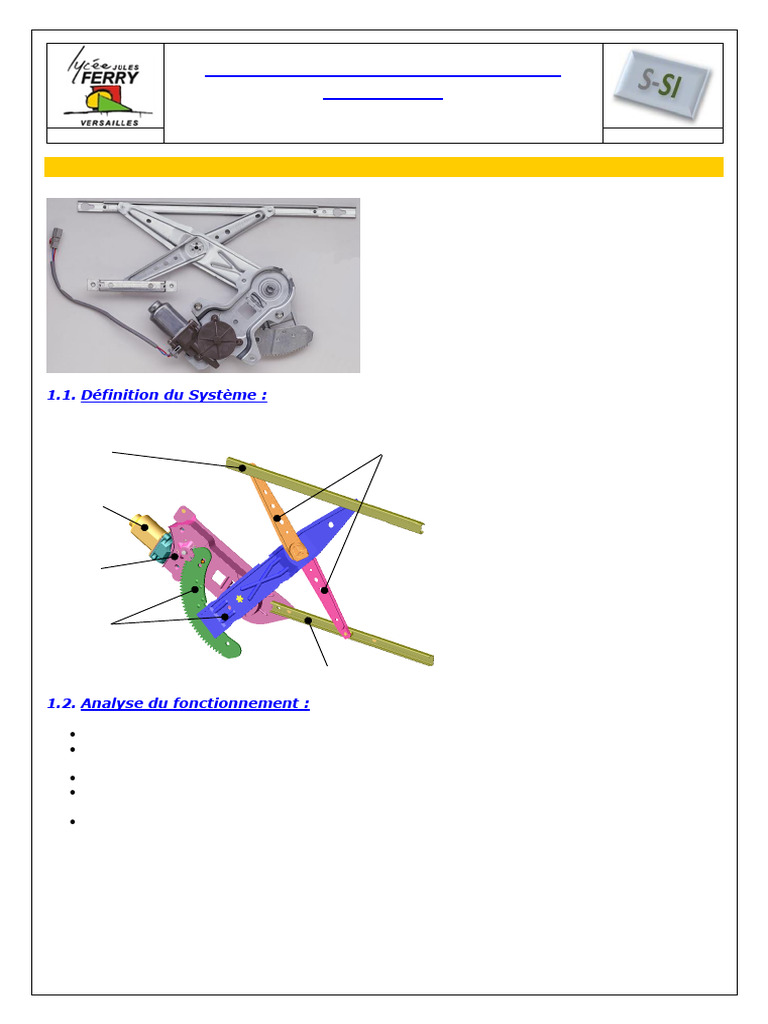 lycée JULES FERRY VERSAILLES

S-SI

1.1. Définition du Système :

1.2. Analyse du fonctionnement :