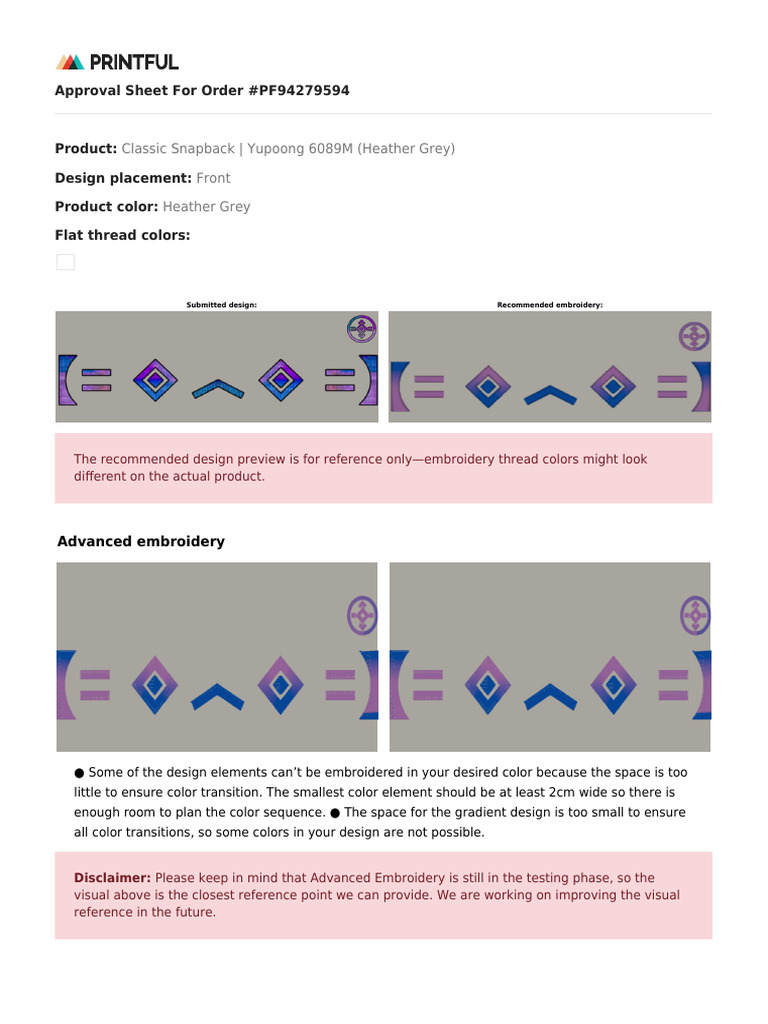 PRINTFUL

Approval Sheet For Order #PF94279594

Product: Classic Snapback | Yupoong 6089M (Heather Grey)

Design placement: Front

Product color: Heather Grey

Flat thread colors:

Submitted design:

Recommended embroidery:

The recommended design preview is for reference only—embroidery thread colors might look different on the actual product.

Advanced embroidery

● Some of the design elements can't be embroidered in your desired color because the space is too little to ensure color transition. The smallest color element should be at least 2cm wide so there is enough room to plan the color sequence. ● The space for the gradient design is too small to ensure all color transitions, so some colors in your design are not possible.

Disclaimer: Please keep in mind that Advanced Embroidery is still in the testing phase, so the visual above is the closest reference point we can provide. We are working on improving the visual reference in the future.