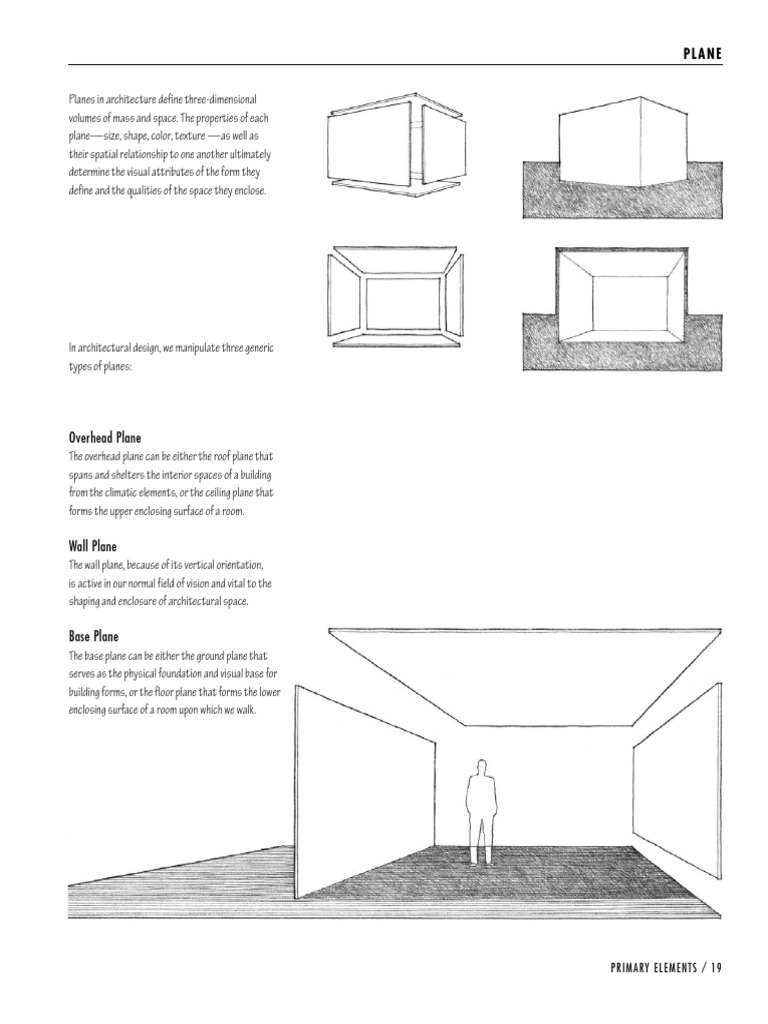 PLANE

Planes in architecture define three-dimensional volumes of mass and space. The properties of each plane—size, shape, color, texture —as well as their spatial relationship to one another ultimately determine the visual attributes of the form they define and the qualities of the space they enclose.

In architectural design, we manipulate three generic types of planes:

Overhead Plane
The overhead plane can be either the roof plane that spans and shelters the interior spaces of a building from the climatic elements, or the ceiling plane that forms the upper enclosing surface of a room.

Wall Plane
The wall plane, because of its vertical orientation, is active in our normal field of vision and vital to the shaping and enclosure of architectural space.

Base Plane
The base plane can be either the ground plane that serves as the physical foundation and visual base for building forms, or the floor plane that forms the lower enclosing surface of a room upon which we walk.

PRIMARY ELEMENTS / 19