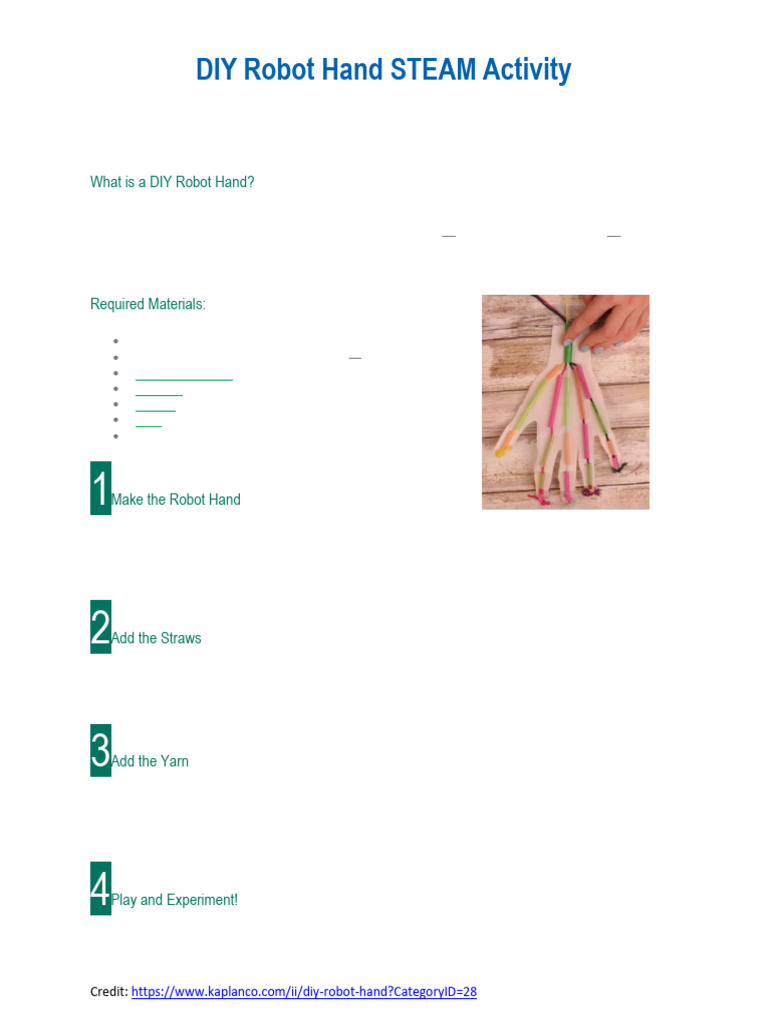 DIY Robot Hand STEAM Activity

What is a DIY Robot Hand?

Required Materials:

1 Make the Robot Hand

2 Add the Straws

3 Add the Yarn

4 Play and Experiment!

Credit: https://www.kaplanco.com/ii/diy-robot-hand?CategoryID=28