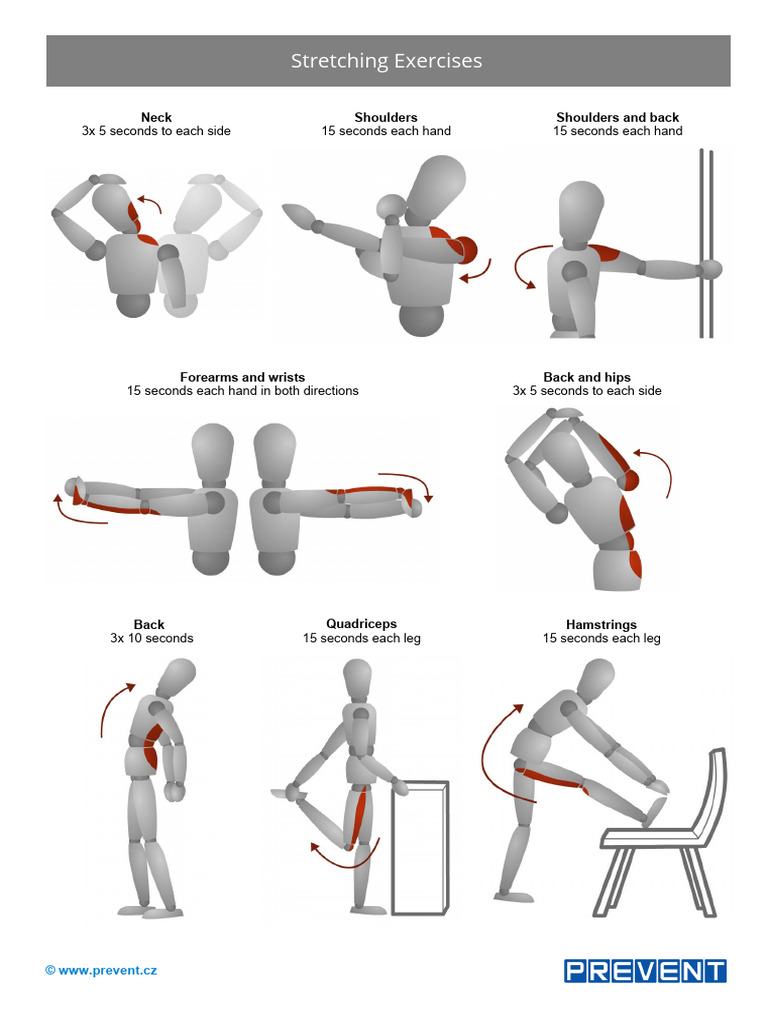 Stretching Exercises

Neck
3x 5 seconds to each side

Shoulders
15 seconds each hand

Shoulders and back
15 seconds each hand

Forearms and wrists
15 seconds each hand in both directions

Back and hips
3x 5 seconds to each side

Back
3x 10 seconds

Quadriceps
15 seconds each leg

Hamstrings
15 seconds each leg

© www.prevent.cz

PREVENT