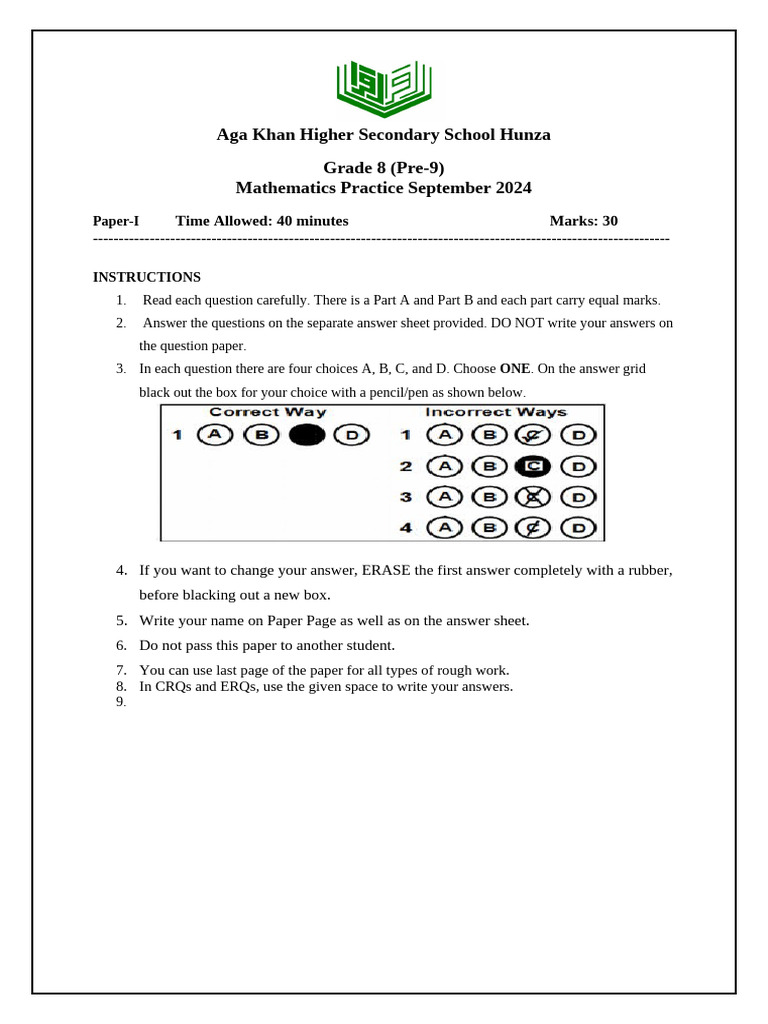 Aga Khan Higher Secondary School Hunza

Grade 8 (Pre-9)
Mathematics Practice September 2024

Paper-I Time Allowed: 40 minutes Marks: 30

INSTRUCTIONS

1. Read each question carefully. There is a Part A and Part B and each part carry equal marks.
2. Answer the questions on the separate answer sheet provided. DO NOT write your answers on the question paper.
3. In each question there are four choices A, B, C, and D. Choose **ONE**. On the answer grid black out the box for your choice with a pencil/pen as shown below.

Correct Way
1 A B D

Incorrect Ways
1 A B C D
2 A B C D
3 A B C D
4 A B C D

4. If you want to change your answer, ERASE the first answer completely with a rubber, before blacking out a new box.
5. Write your name on Paper Page as well as on the answer sheet.
6. Do not pass this paper to another student.
7. You can use last page of the paper for all types of rough work.
8. In CRQs and ERQs, use the given space to write your answers.
9.