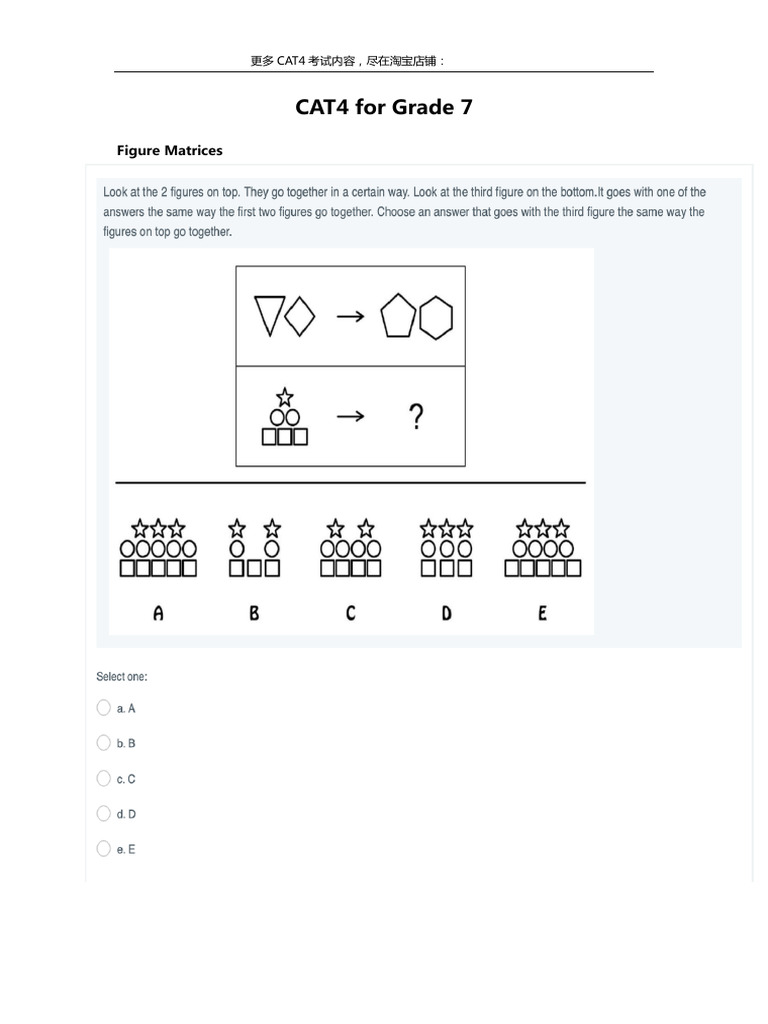 更多 CAT4 考试内容，尽在淘宝店铺：

CAT4 for Grade 7

Figure Matrices

Look at the 2 figures on top. They go together in a certain way. Look at the third figure on the bottom.It goes with one of the answers the same way the first two figures go together. Choose an answer that goes with the third figure the same way the figures on top go together.

?

A B C D E

Select one:

a. A

b. B

c. C

d. D

e. E