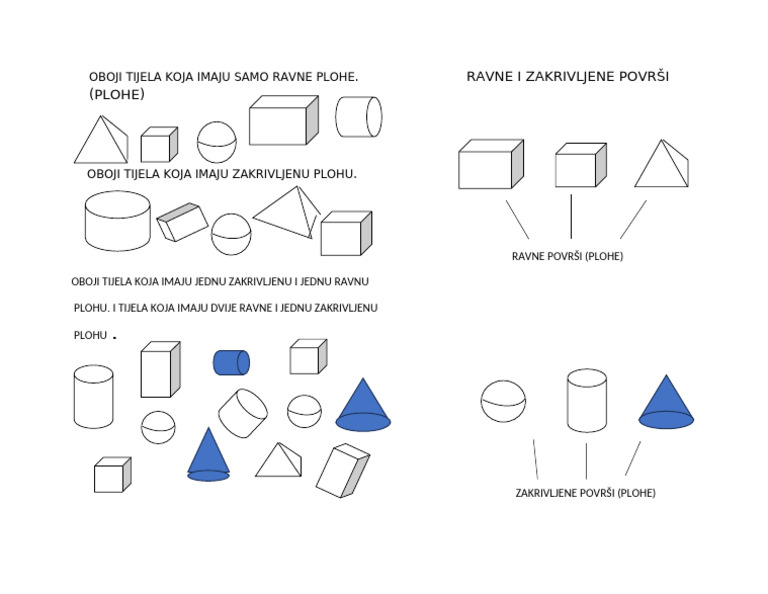 OBOJI TIJELA KOJA IMAJU SAMO RAVNE PLOHE. (PLOHE)

OBOJI TIJELA KOJA IMAJU ZAKRIVLJENU PLOHU.

OBOJI TIJELA KOJA IMAJU JEDNU ZAKRIVLJENU I JEDNU RAVNU PLOHU. I TIJELA KOJA IMAJU DVIJE RAVNE I JEDNU ZAKRIVLJENU PLOHU .

RAVNE I ZAKRIVLJENE POVRŠI

RAVNE POVRŠI (PLOHE)

ZAKRIVLJENE POVRŠI (PLOHE)