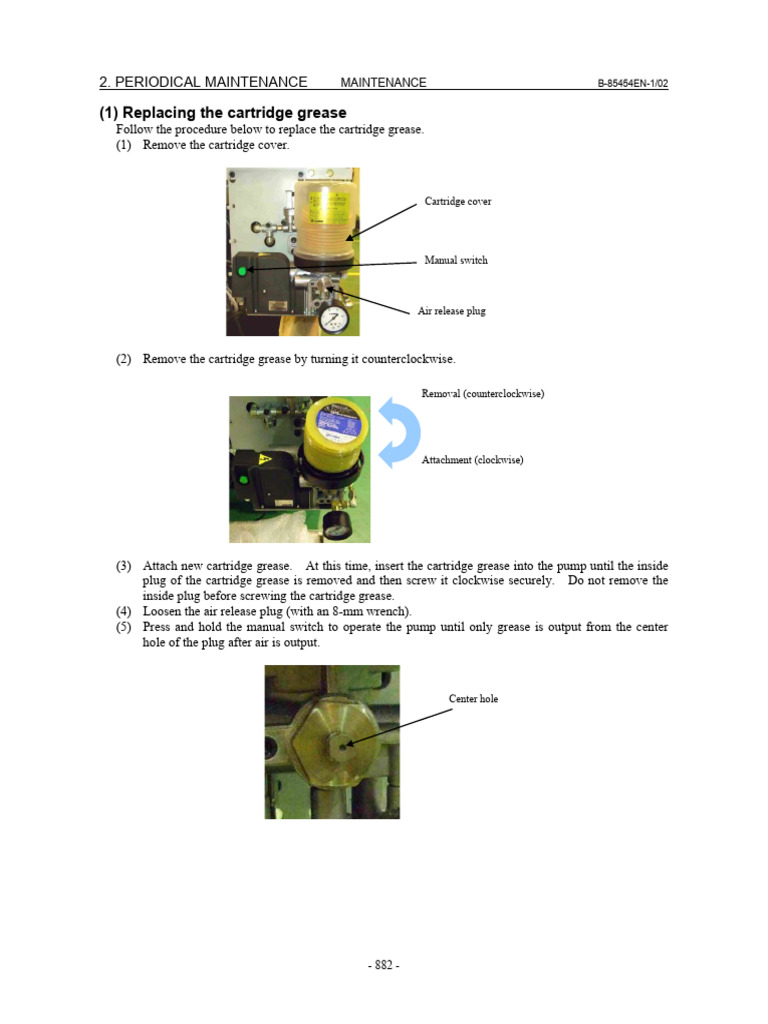 2. PERIODICAL MAINTENANCE MAINTENANCE B-85454EN-1/02

(1) Replacing the cartridge grease

Follow the procedure below to replace the cartridge grease.

(1) Remove the cartridge cover.

Cartridge cover

Manual switch

Air release plug

(2) Remove the cartridge grease by turning it counterclockwise.

Removal (counterclockwise)

Attachment (clockwise)

(3) Attach new cartridge grease. At this time, insert the cartridge grease into the pump until the inside plug of the cartridge grease is removed and then screw it clockwise securely. Do not remove the inside plug before screwing the cartridge grease.

(4) Loosen the air release plug (with an 8-mm wrench).

(5) Press and hold the manual switch to operate the pump until only grease is output from the center hole of the plug after air is output.

Center hole

- 882 -