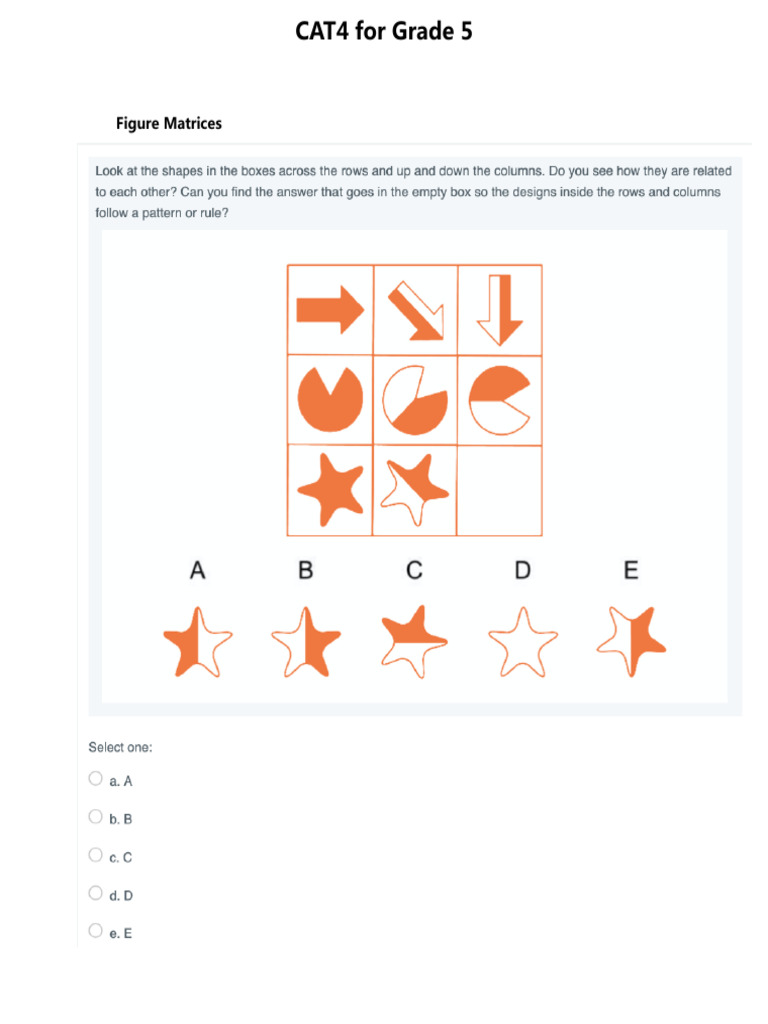 CAT4 for Grade 5

Figure Matrices

Look at the shapes in the boxes across the rows and up and down the columns. Do you see how they are related to each other? Can you find the answer that goes in the empty box so the designs inside the rows and columns follow a pattern or rule?

A B C D E

Select one:

a. A

b. B

c. C

d. D

e. E