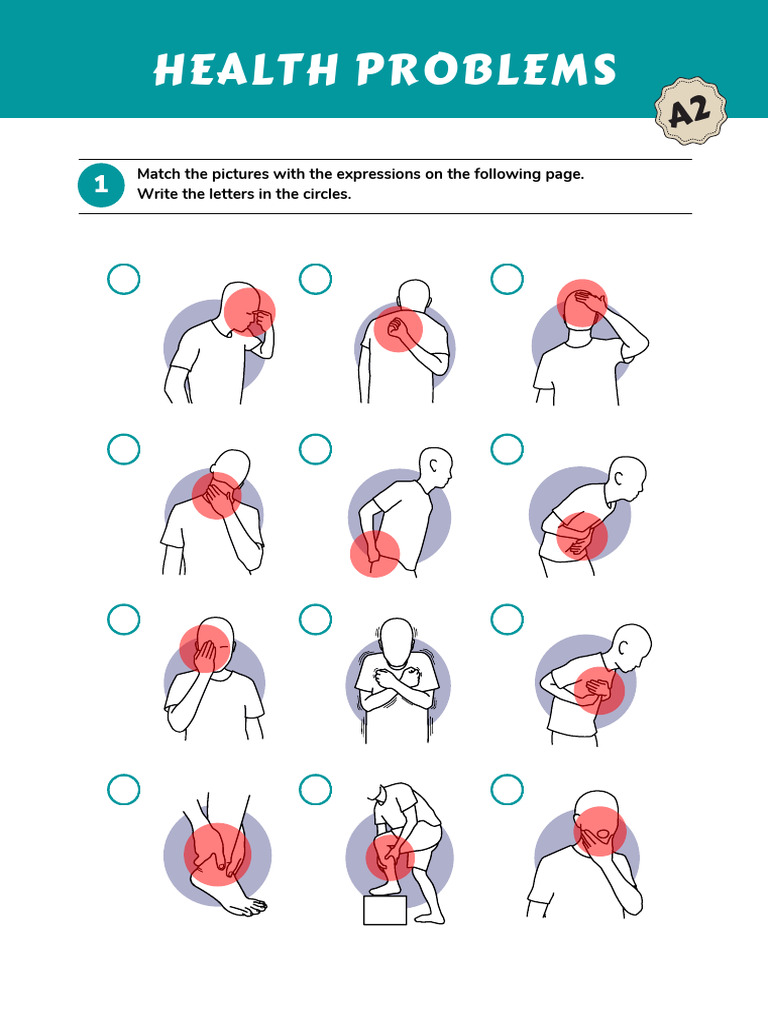 HEALTH PROBLEMS

A2

1 Match the pictures with the expressions on the following page. Write the letters in the circles.