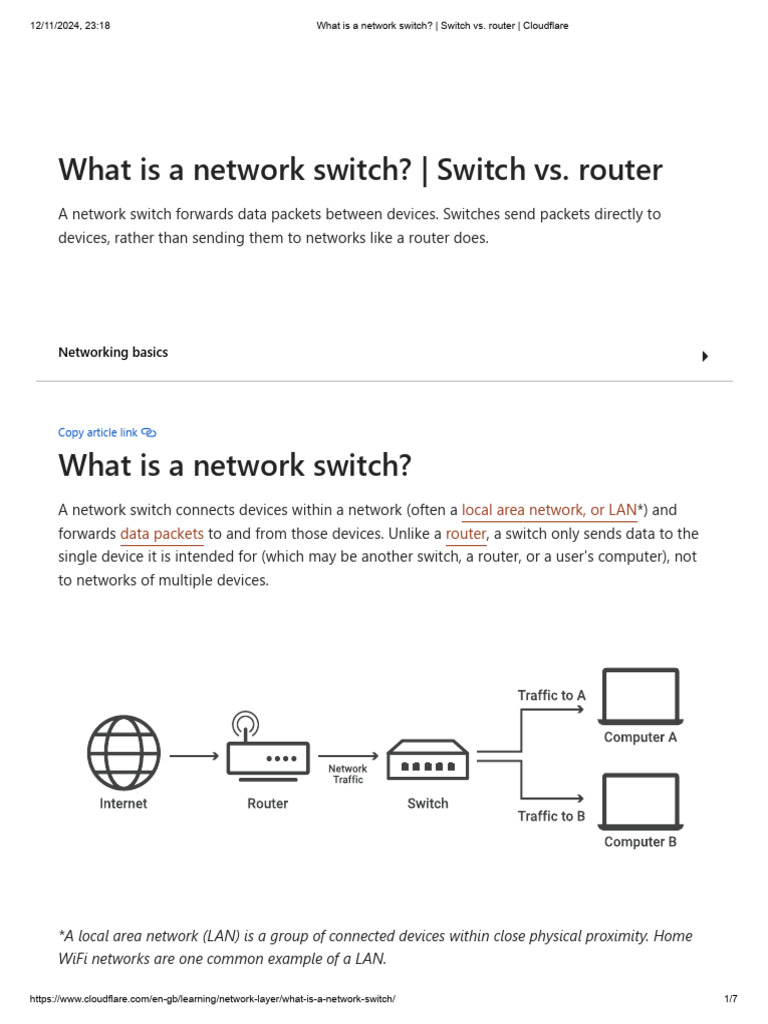 12/11/2024, 23:18 What is a network switch? | Switch vs. router | Cloudflare

What is a network switch? | Switch vs. router

A network switch forwards data packets between devices. Switches send packets directly to devices, rather than sending them to networks like a router does.

Networking basics

Copy article link

What is a network switch?

A network switch connects devices within a network (often a local area network, or LAN*) and forwards data packets to and from those devices. Unlike a router, a switch only sends data to the single device it is intended for (which may be another switch, a router, or a user's computer), not to networks of multiple devices.

Internet
Router
Network Traffic
Switch
Traffic to A
Computer A
Traffic to B
Computer B

*A local area network (LAN) is a group of connected devices within close physical proximity. Home WiFi networks are one common example of a LAN.

https://www.cloudflare.com/en-gb/learning/network-layer/what-is-a-network-switch/ 1/7