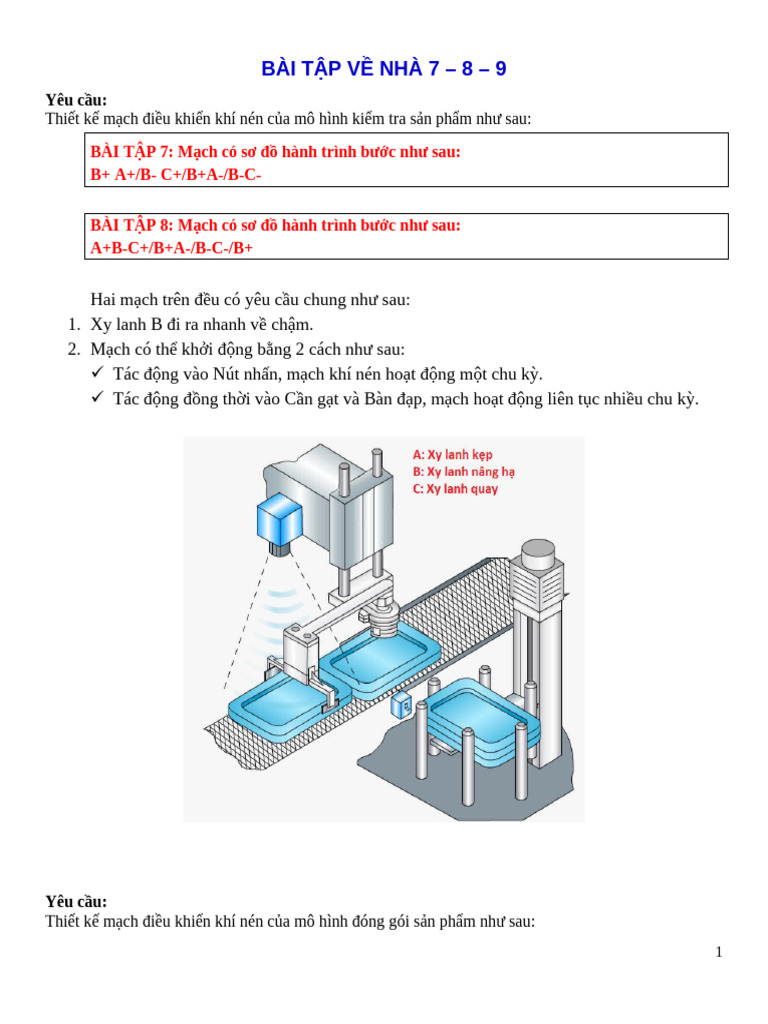 BÀI TẬP VỀ NHÀ 7 – 8 – 9

Yêu cầu:
Thiết kế mạch điều khiển khí nén của mô hình kiểm tra sản phẩm như sau:

BÀI TẬP 7: Mạch có sơ đồ hành trình bước như sau:
B+ A+/B- C+/B+A-/B-C-

BÀI TẬP 8: Mạch có sơ đồ hành trình bước như sau:
A+B-C+/B+A-/B-C-/B+

Hai mạch trên đều có yêu cầu chung như sau:
1. Xy lanh B đi ra nhanh về chậm.
2. Mạch có thể khởi động bằng 2 cách như sau:
✓ Tác động vào Nút nhấn, mạch khí nén hoạt động một chu kỳ.
✓ Tác động đồng thời vào Cần gạt và Bàn đạp, mạch hoạt động liên tục nhiều chu kỳ.

A: Xy lanh kẹp
B: Xy lanh nâng hạ
C: Xy lanh quay

Yêu cầu:
Thiết kế mạch điều khiển khí nén của mô hình đóng gói sản phẩm như sau:

1