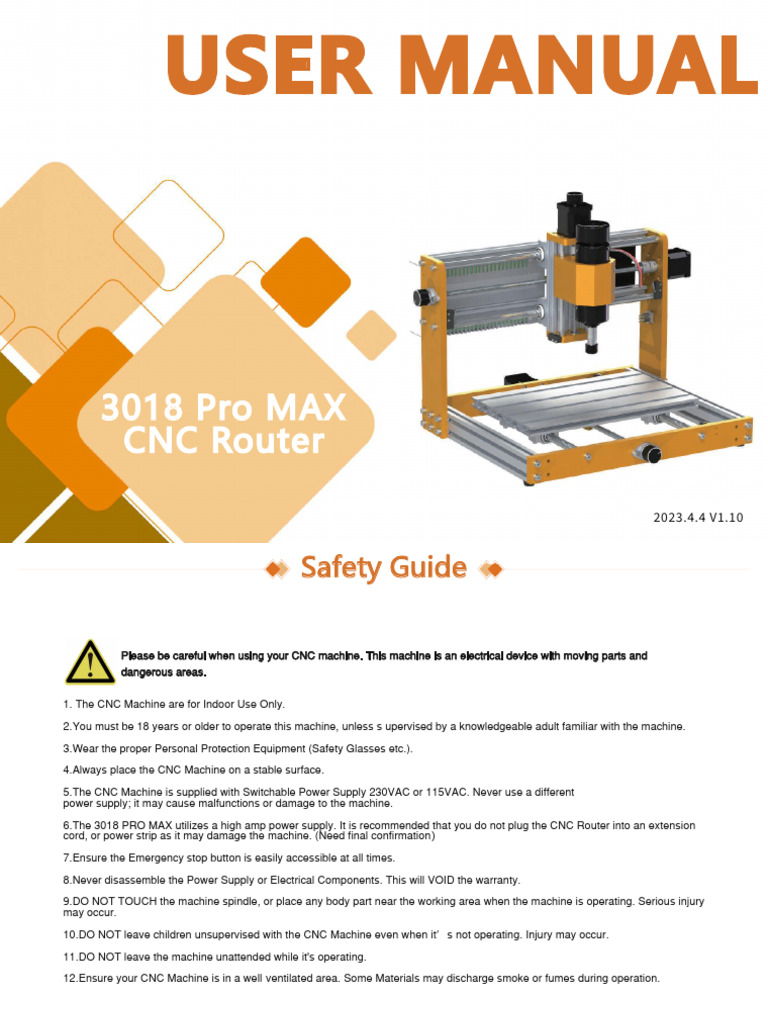 USER MANUAL

3018 Pro MAX CNC Router

2023.4.4 V1.10

Safety Guide

Please be careful when using your CNC machine. This machine is an electrical device with moving parts and dangerous areas.

1. The CNC Machine are for Indoor Use Only.

2.You must be 18 years or older to operate this machine, unless s upervised by a knowledgeable adult familiar with the machine.

3.Wear the proper Personal Protection Equipment (Safety Glasses etc.).

4.Always place the CNC Machine on a stable surface.

5.The CNC Machine is supplied with Switchable Power Supply 230VAC or 115VAC. Never use a different power supply; it may cause malfunctions or damage to the machine.

6.The 3018 PRO MAX utilizes a high amp power supply. It is recommended that you do not plug the CNC Router into an extension cord, or power strip as it may damage the machine. (Need final confirmation)

7.Ensure the Emergency stop button is easily accessible at all times.

8.Never disassemble the Power Supply or Electrical Components. This will VOID the warranty.

9.DO NOT TOUCH the machine spindle, or place any body part near the working area when the machine is operating. Serious injury may occur.

10.DO NOT leave children unsupervised with the CNC Machine even when it' s not operating. Injury may occur.

11.DO NOT leave the machine unattended while it's operating.

12.Ensure your CNC Machine is in a well ventilated area. Some Materials may discharge smoke or fumes during operation.