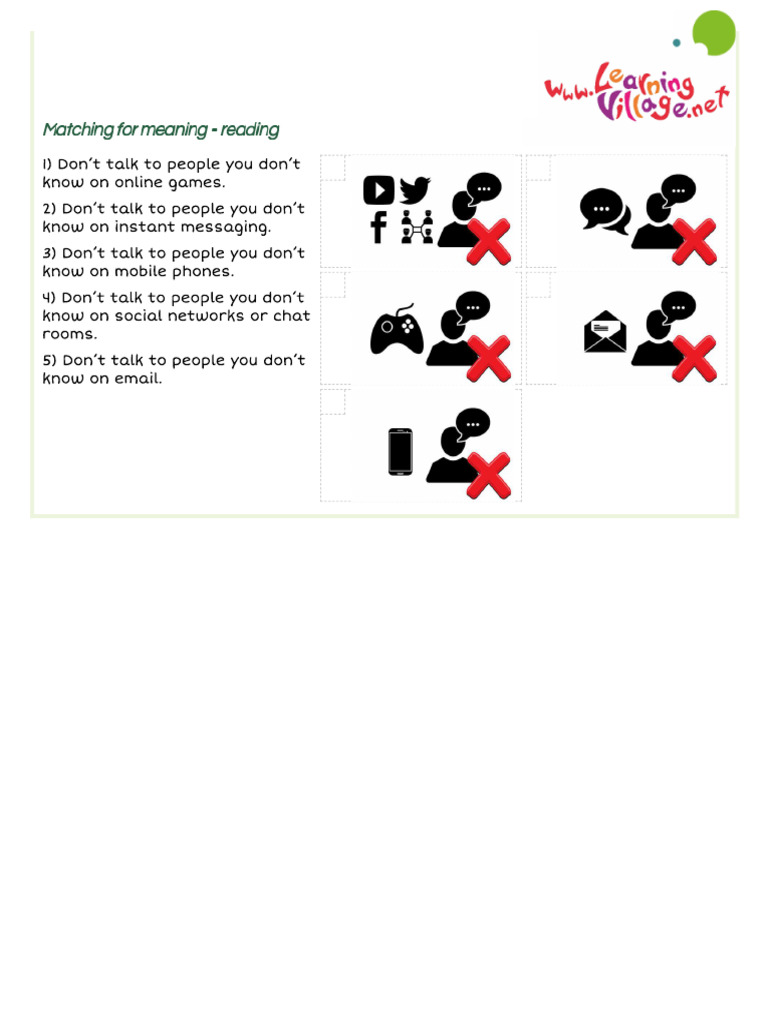 www.LearningVillage.net

Matching for meaning - reading

1) Don't talk to people you don't know on online games.

2) Don't talk to people you don't know on instant messaging.

3) Don't talk to people you don't know on mobile phones.

4) Don't talk to people you don't know on social networks or chat rooms.

5) Don't talk to people you don't know on email.