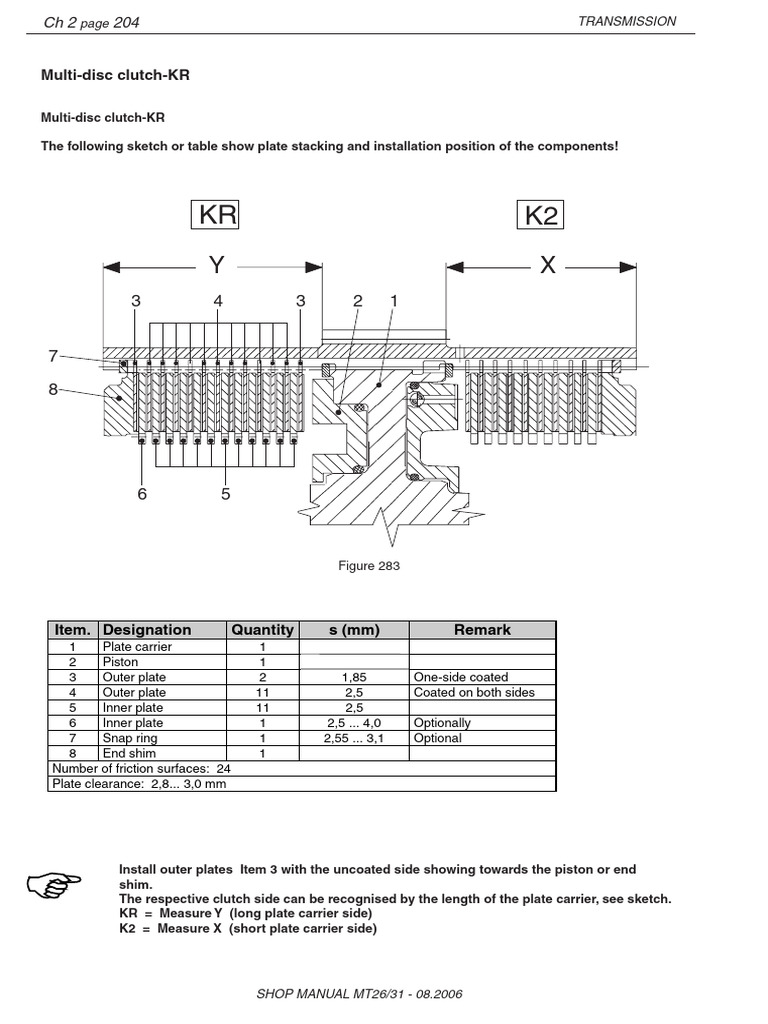 Ch 2 page 204

TRANSMISSION

Multi-disc clutch-KR

Multi-disc clutch-KR

The following sketch or table show plate stacking and installation position of the components!

KR

K2

Y

X

3 4 3 2 1

7

8

6 5

Figure 283

| Item. | Designation | Quantity | s (mm) | Remark |
|---|---|---|---|---|
| 1 | Plate carrier | 1 | | |
| 2 | Piston | 1 | | |
| 3 | Outer plate | 2 | 1,85 | One-side coated |
| 4 | Outer plate | 11 | 2,5 | Coated on both sides |
| 5 | Inner plate | 11 | 2,5 | |
| 6 | Inner plate | 1 | 2,5 ... 4,0 | Optionally |
| 7 | Snap ring | 1 | 2,55 ... 3,1 | Optional |
| 8 | End shim | 1 | | |
| Number of friction surfaces: 24 | | | | |
| Plate clearance: 2,8... 3,0 mm | | | | |

Install outer plates Item 3 with the uncoated side showing towards the piston or end shim.
The respective clutch side can be recognised by the length of the plate carrier, see sketch.
KR = Measure Y (long plate carrier side)
K2 = Measure X (short plate carrier side)

SHOP MANUAL MT26/31 - 08.2006