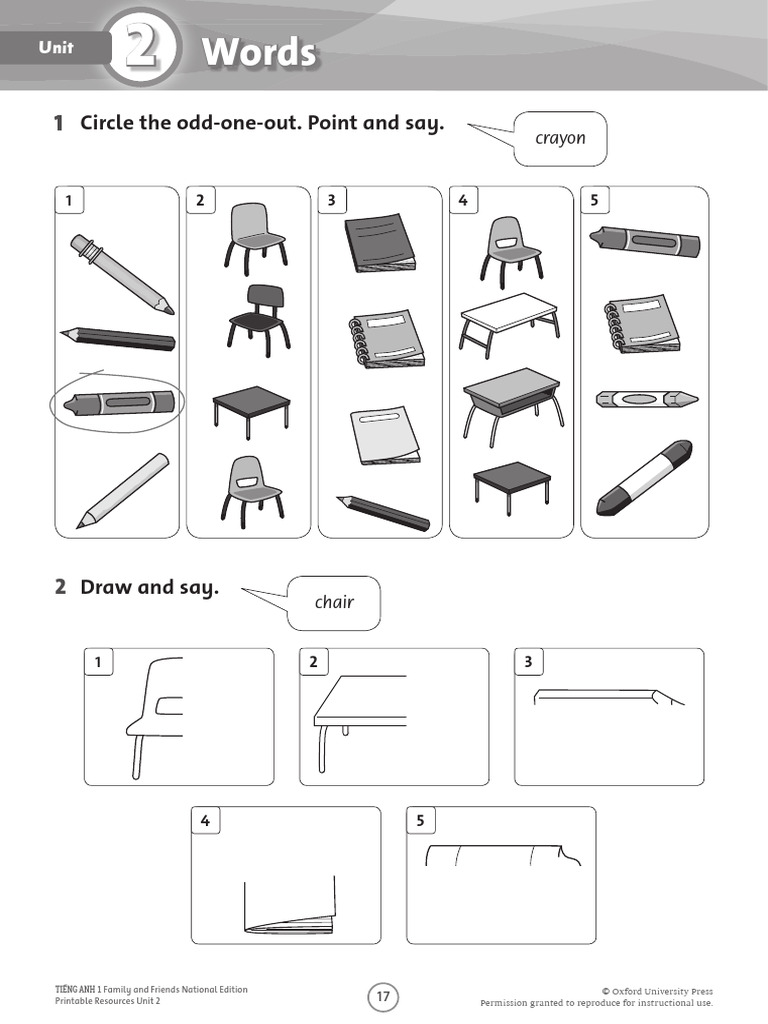 Unit 2 Words

1 Circle the odd-one-out. Point and say.

crayon

1

2

3

4

5

2 Draw and say.

chair

1

2

3

4

5

TIẾNG ANH 1 Family and Friends National Edition
Printable Resources Unit 2

17

© Oxford University Press
Permission granted to reproduce for instructional use.