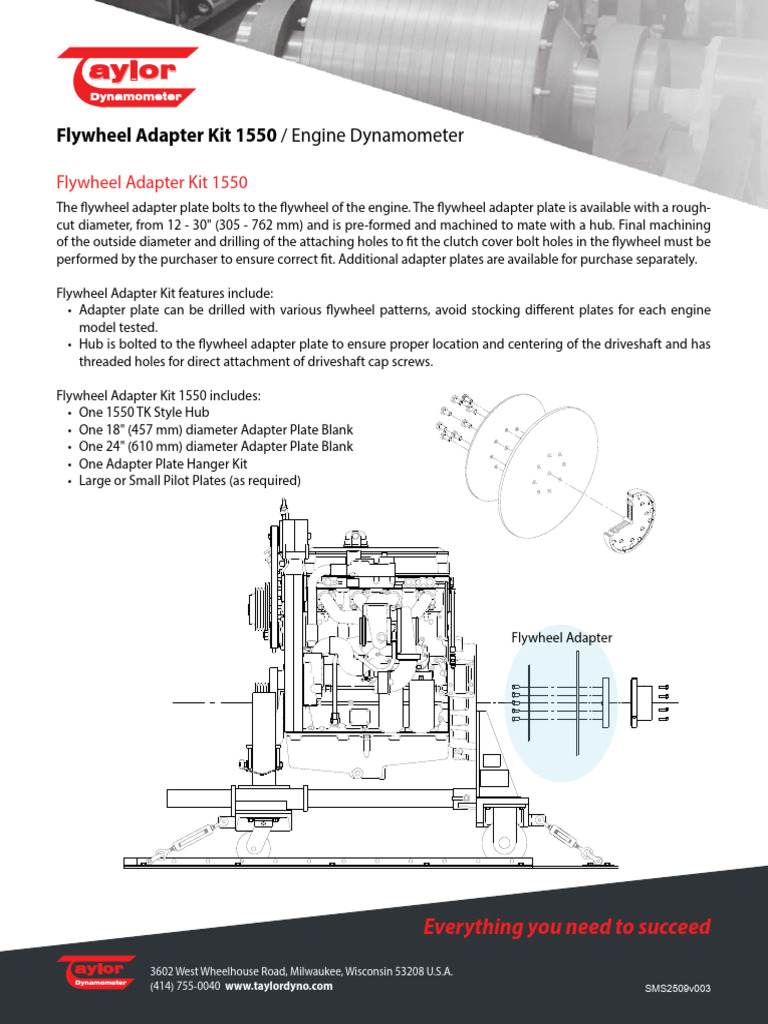 Taylor Dynamometer

Flywheel Adapter Kit 1550 / Engine Dynamometer

Flywheel Adapter Kit 1550

The flywheel adapter plate bolts to the flywheel of the engine. The flywheel adapter plate is available with a rough-cut diameter, from 12 - 30" (305 - 762 mm) and is pre-formed and machined to mate with a hub. Final machining of the outside diameter and drilling of the attaching holes to fit the clutch cover bolt holes in the flywheel must be performed by the purchaser to ensure correct fit. Additional adapter plates are available for purchase separately.

Flywheel Adapter Kit features include:
• Adapter plate can be drilled with various flywheel patterns, avoid stocking different plates for each engine model tested.
• Hub is bolted to the flywheel adapter plate to ensure proper location and centering of the driveshaft and has threaded holes for direct attachment of driveshaft cap screws.

Flywheel Adapter Kit 1550 includes:
• One 1550 TK Style Hub
• One 18" (457 mm) diameter Adapter Plate Blank
• One 24" (610 mm) diameter Adapter Plate Blank
• One Adapter Plate Hanger Kit
• Large or Small Pilot Plates (as required)

Flywheel Adapter

Everything you need to succeed

Taylor Dynamometer

3602 West Wheelhouse Road, Milwaukee, Wisconsin 53208 U.S.A.
(414) 755-0040 www.taylordyno.com

SMS2509v003