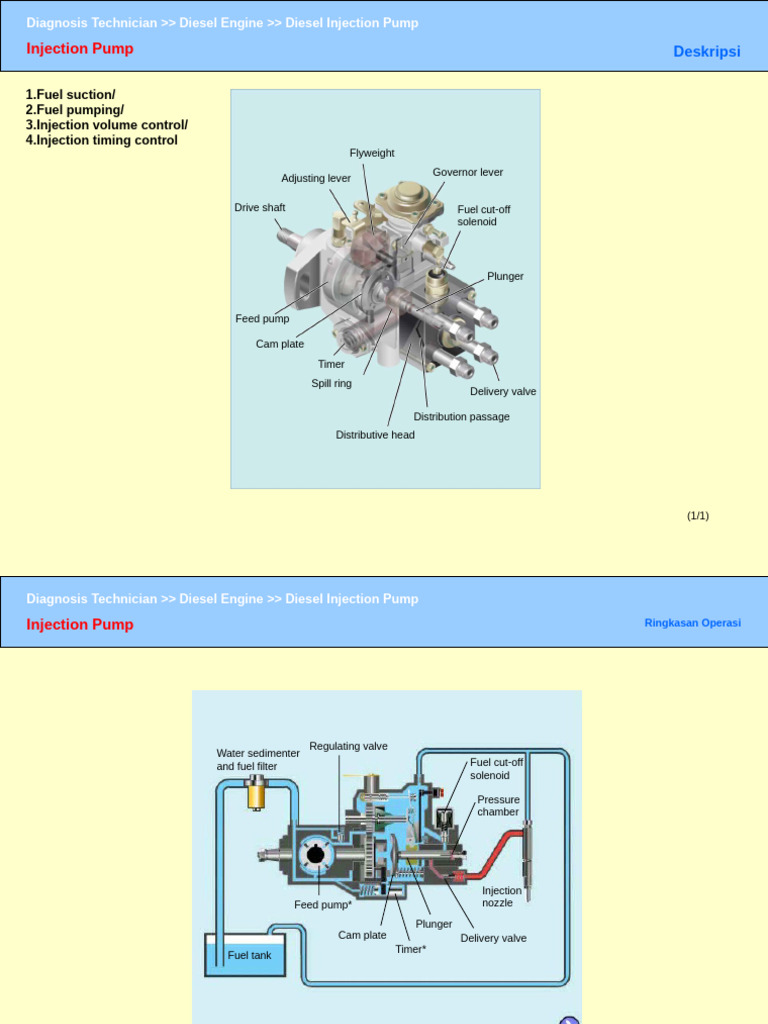 Diagnosis Technician >> Diesel Engine >> Diesel Injection Pump

Injection Pump

Deskripsi

1.Fuel suction/
2.Fuel pumping/
3.Injection volume control/
4.Injection timing control

Flyweight
Adjusting lever
Governor lever
Drive shaft
Fuel cut-off solenoid
Plunger
Feed pump
Cam plate
Timer
Spill ring
Delivery valve
Distribution passage
Distributive head

(1/1)

Diagnosis Technician >> Diesel Engine >> Diesel Injection Pump

Injection Pump

Ringkasan Operasi

Water sedimenter and fuel filter
Regulating valve
Fuel cut-off solenoid
Pressure chamber
Injection nozzle
Feed pump*
Plunger
Cam plate
Delivery valve
Timer*
Fuel tank