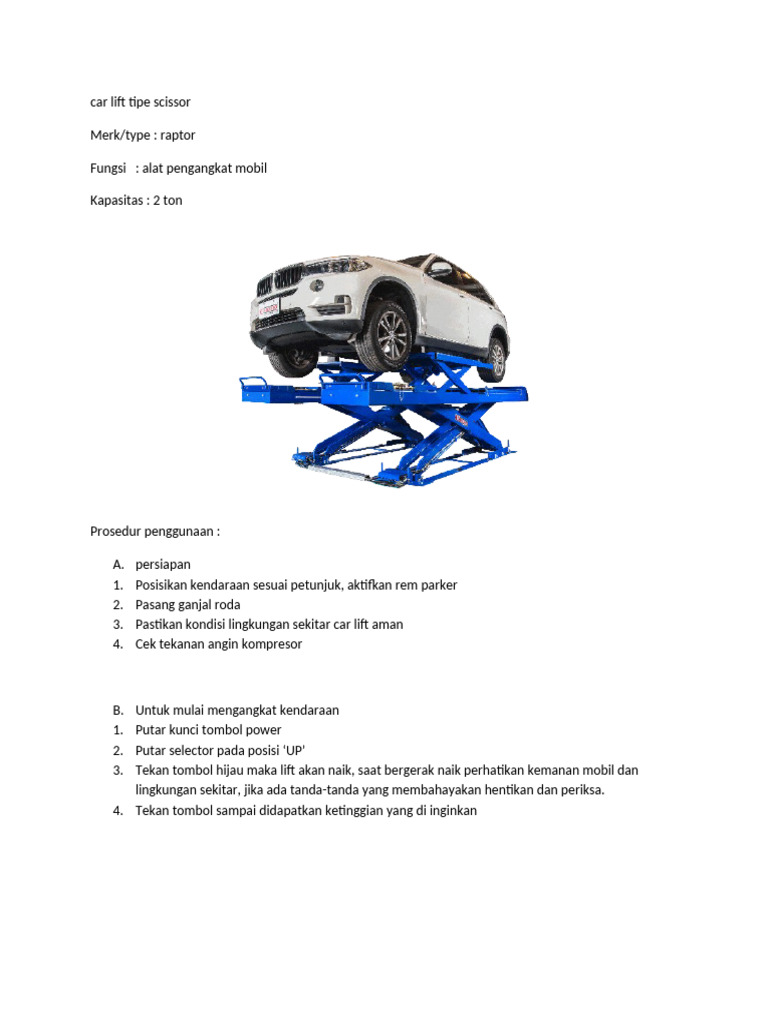 car lift tipe scissor

Merk/type : raptor

Fungsi : alat pengangkat mobil

Kapasitas : 2 ton

Prosedur penggunaan :

A. persiapan
1. Posisikan kendaraan sesuai petunjuk, aktifkan rem parker
2. Pasang ganjal roda
3. Pastikan kondisi lingkungan sekitar car lift aman
4. Cek tekanan angin kompresor

B. Untuk mulai mengangkat kendaraan
1. Putar kunci tombol power
2. Putar selector pada posisi 'UP'
3. Tekan tombol hijau maka lift akan naik, saat bergerak naik perhatikan kemanan mobil dan lingkungan sekitar, jika ada tanda-tanda yang membahayakan hentikan dan periksa.
4. Tekan tombol sampai didapatkan ketinggian yang di inginkan