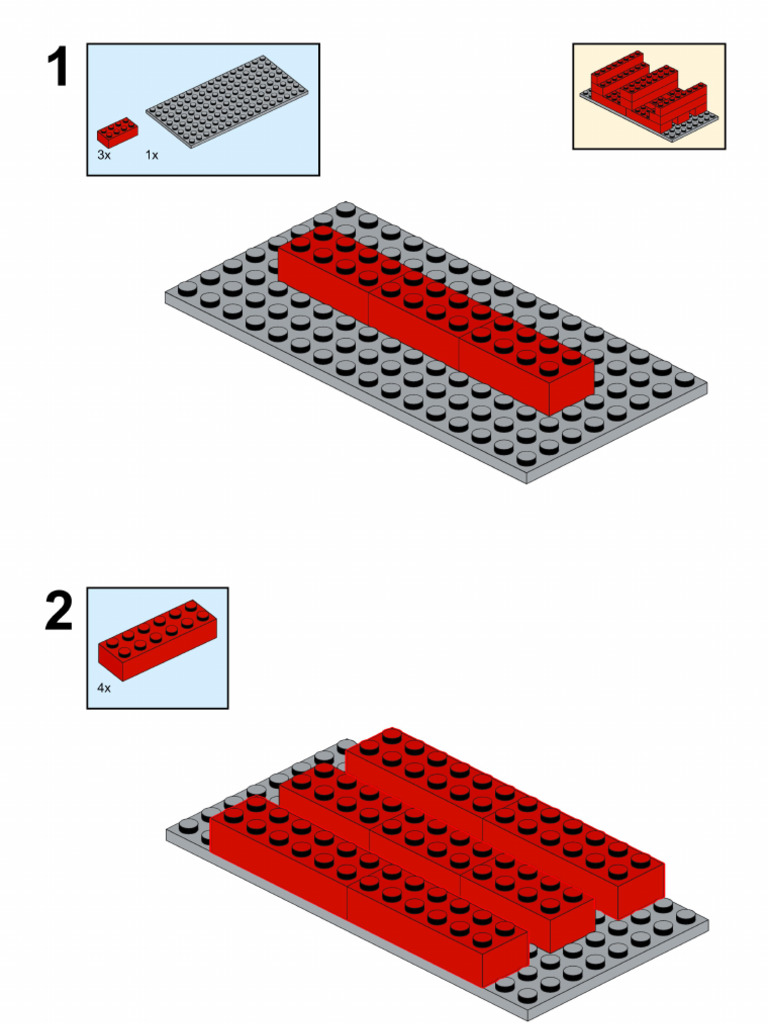 1

3x 1x

2

4x