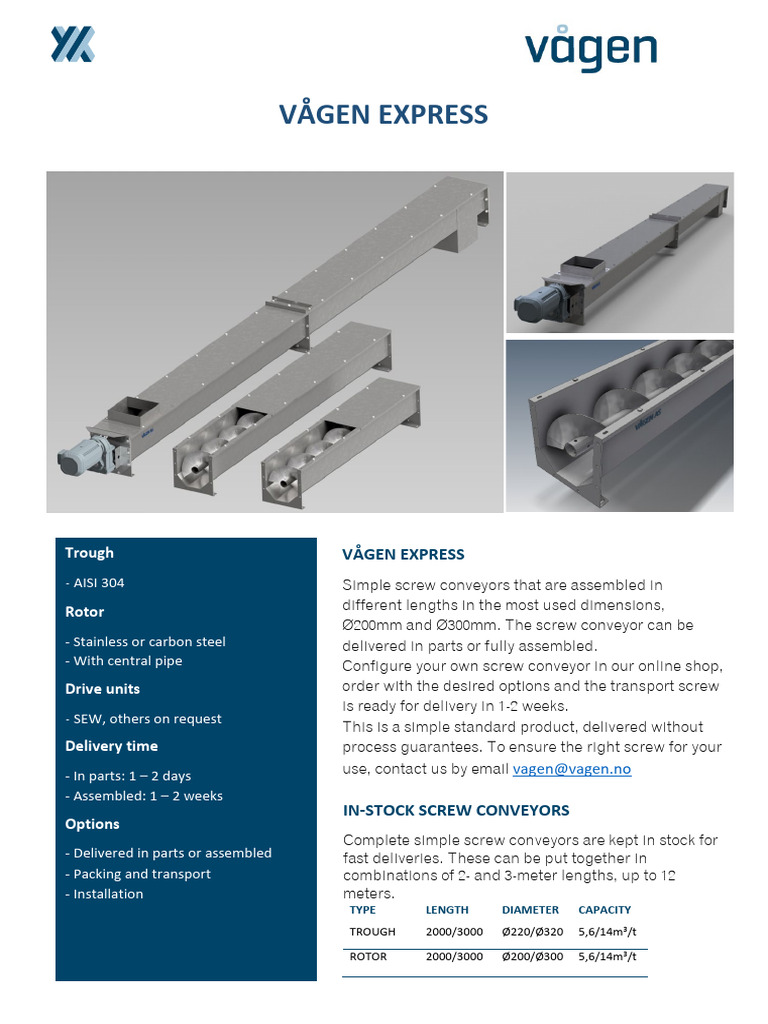 vågen

VÅGEN EXPRESS

VÅGEN AS

Trough

- AISI 304

Rotor

- Stainless or carbon steel
- With central pipe

Drive units

- SEW, others on request

Delivery time

- In parts: 1 – 2 days
- Assembled: 1 – 2 weeks

Options

- Delivered in parts or assembled
- Packing and transport
- Installation

VÅGEN EXPRESS

Simple screw conveyors that are assembled in different lengths in the most used dimensions, Ø200mm and Ø300mm. The screw conveyor can be delivered in parts or fully assembled.
Configure your own screw conveyor in our online shop, order with the desired options and the transport screw is ready for delivery in 1-2 weeks.
This is a simple standard product, delivered without process guarantees. To ensure the right screw for your use, contact us by email vagen@vagen.no

IN-STOCK SCREW CONVEYORS

Complete simple screw conveyors are kept in stock for fast deliveries. These can be put together in combinations of 2- and 3-meter lengths, up to 12 meters.

| TYPE | LENGTH | DIAMETER | CAPACITY |
|---|---|---|---|
| TROUGH | 2000/3000 | Ø220/Ø320 | 5,6/14m³/t |
| ROTOR | 2000/3000 | Ø200/Ø300 | 5,6/14m³/t |