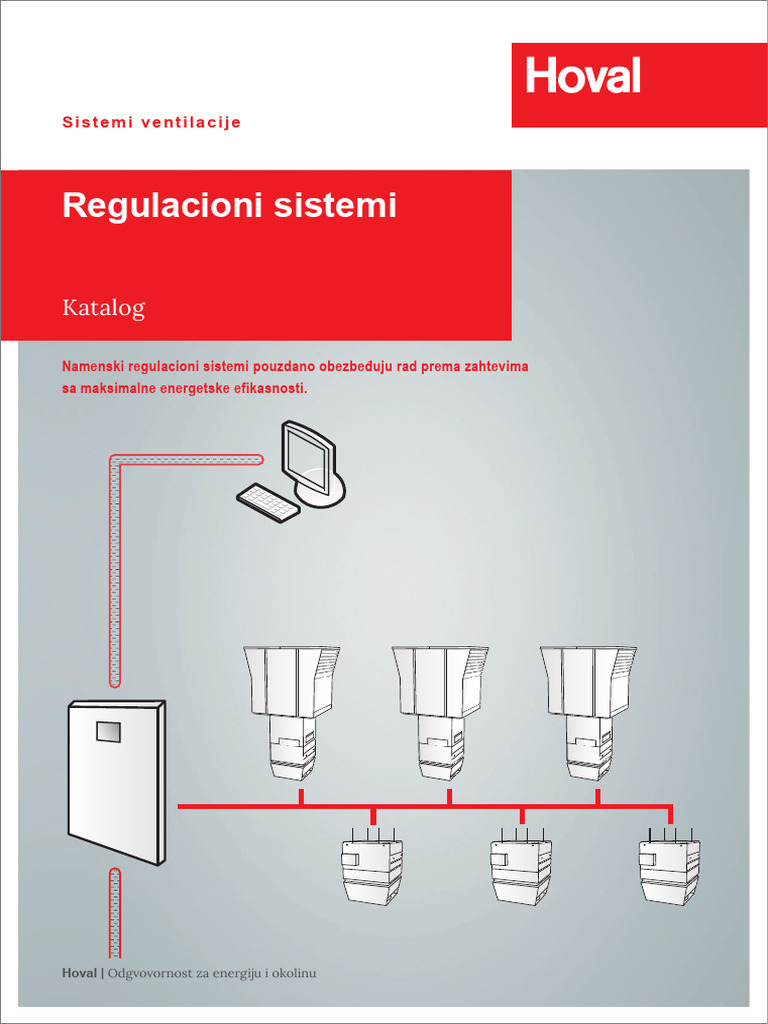 Hoval

Sistemi ventilacije

Regulacioni sistemi

Katalog

Namenski regulacioni sistemi pouzdano obezbeđuju rad prema zahtevima sa maksimalne energetske efikasnosti.

Hoval | Odgvovornost za energiju i okolinu