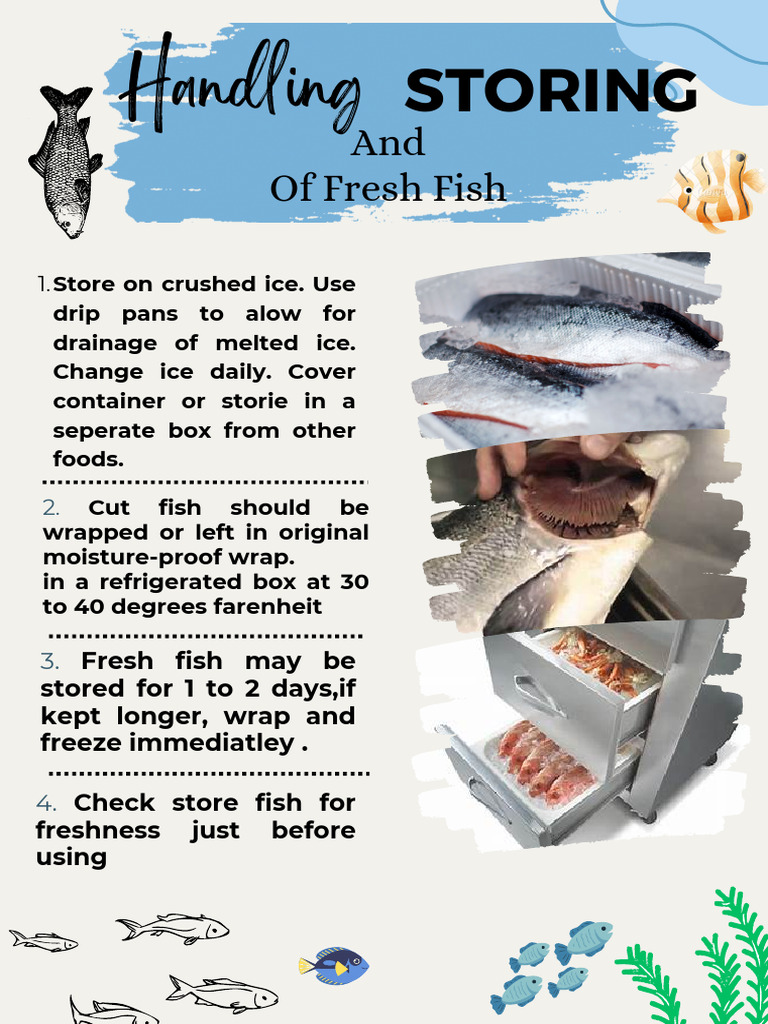 Handling STORING
And
Of Fresh Fish

1. Store on crushed ice. Use drip pans to alow for drainage of melted ice. Change ice daily. Cover container or storie in a seperate box from other foods.

2. Cut fish should be wrapped or left in original moisture-proof wrap.
in a refrigerated box at 30 to 40 degrees farenheit

3. Fresh fish may be stored for 1 to 2 days,if kept longer, wrap and freeze immediatley .

4. Check store fish for freshness just before using